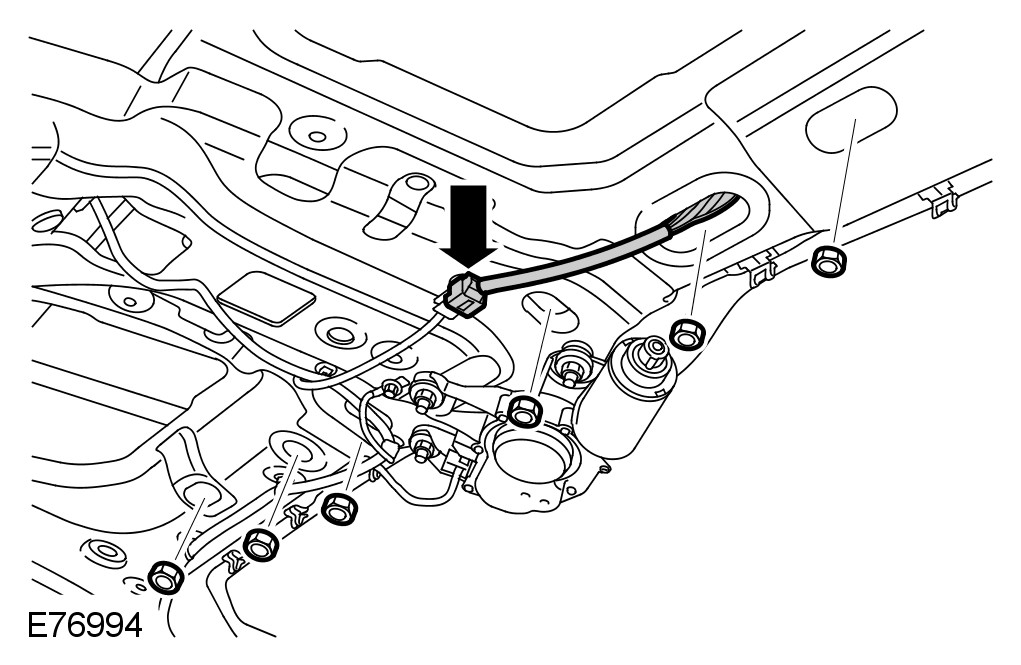 E76994