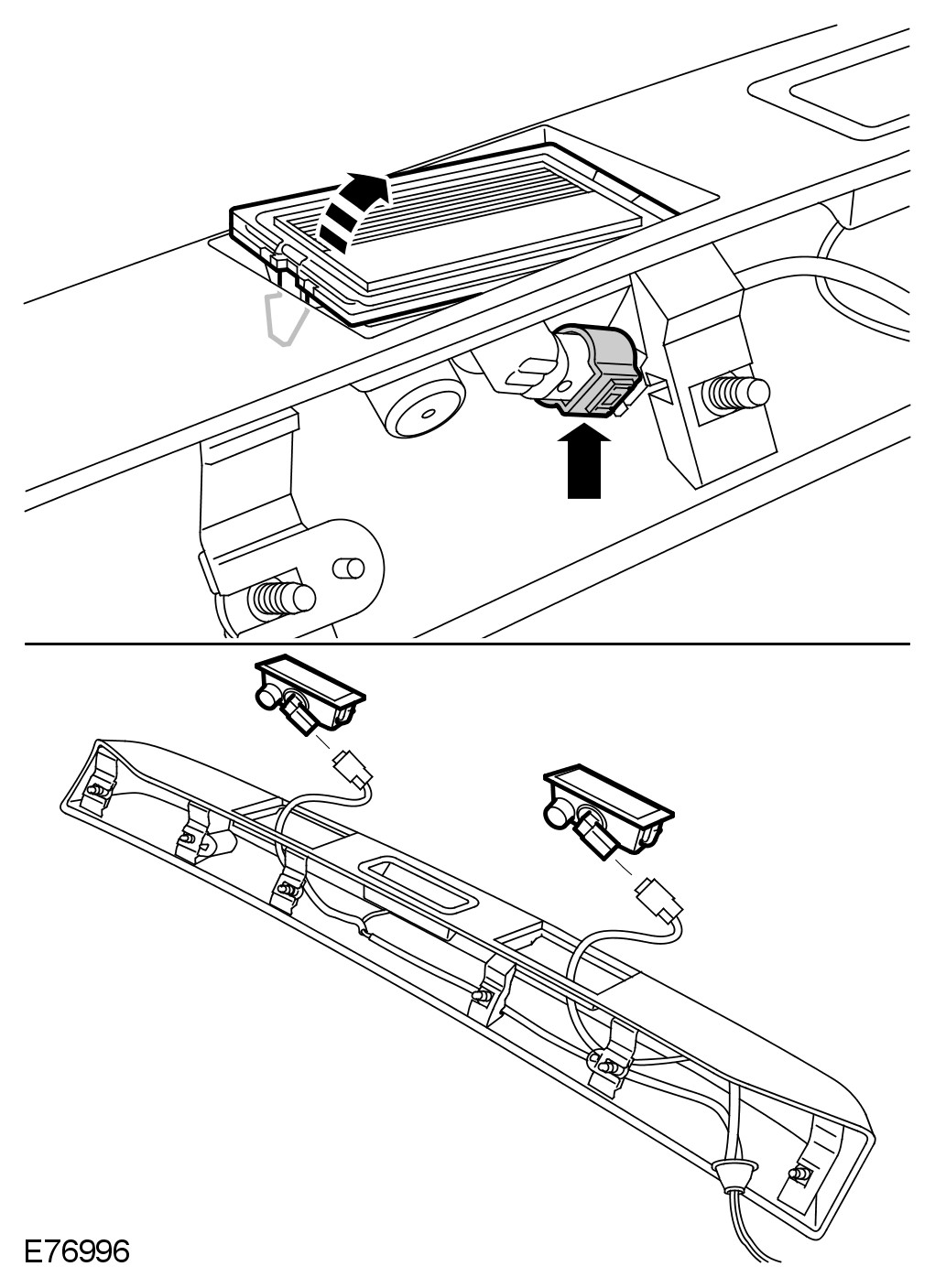 E76996