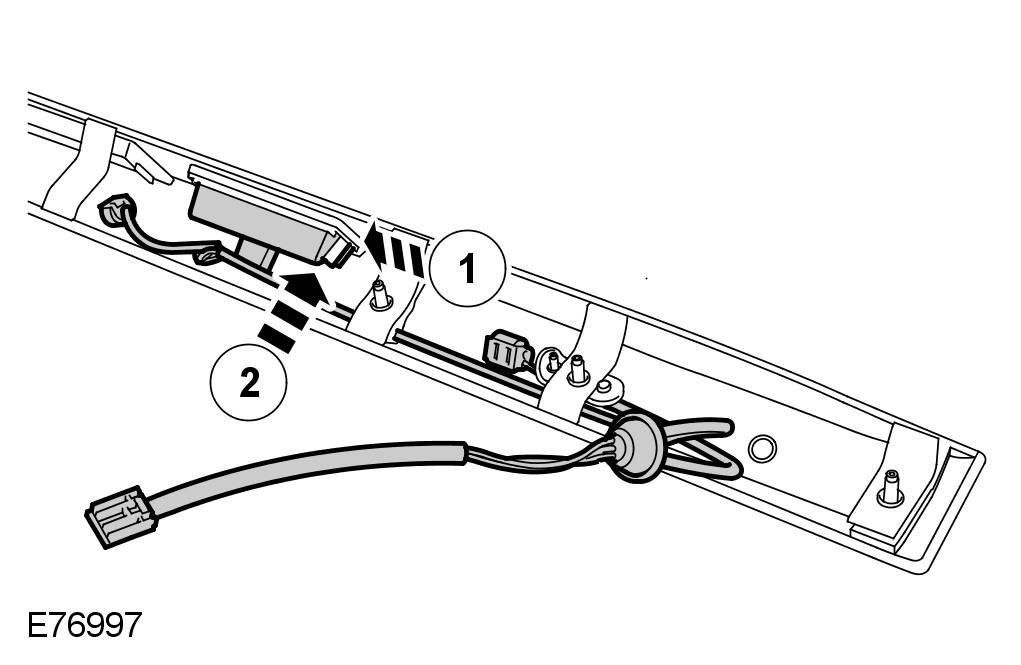 1

2

E76997