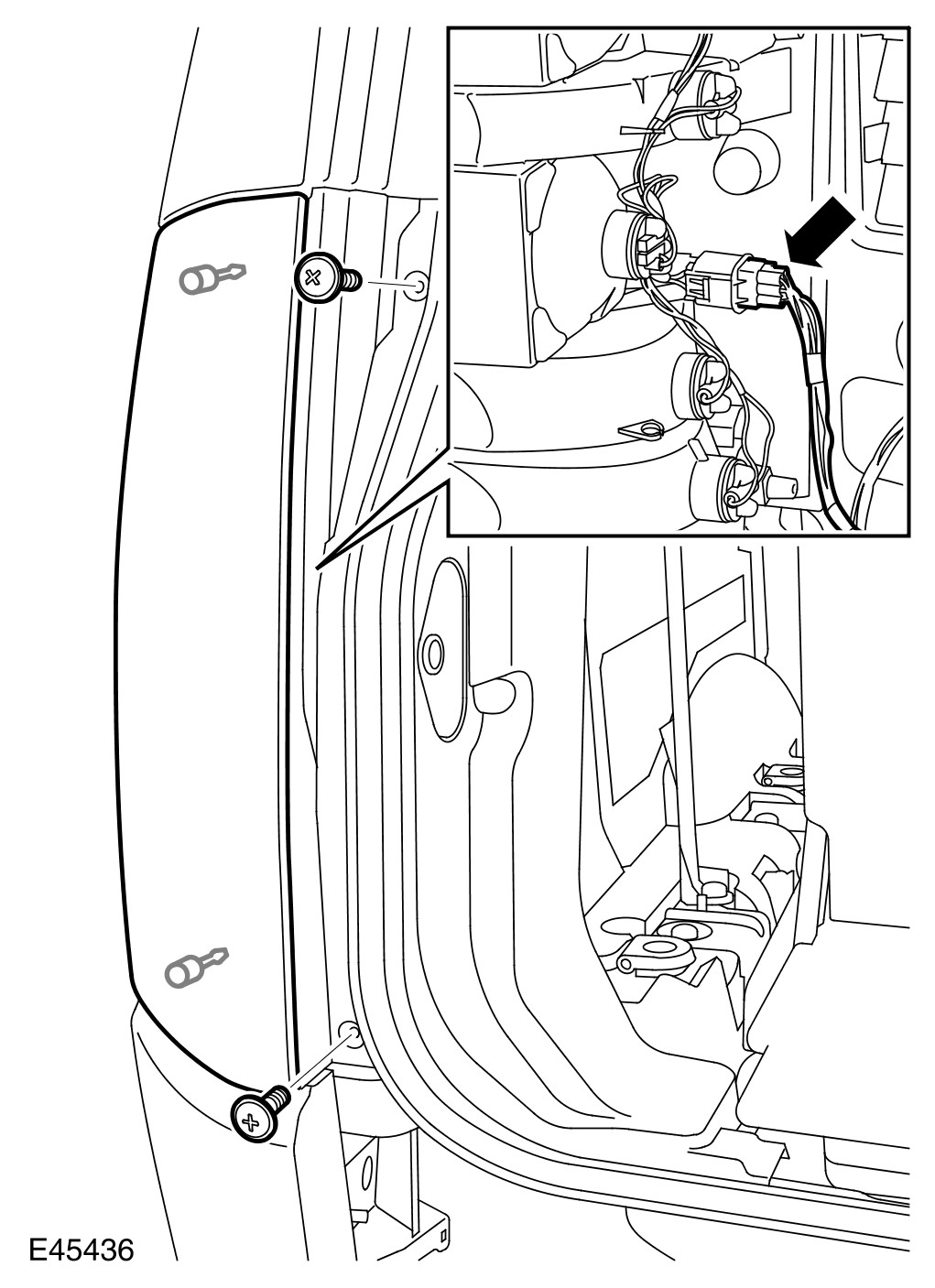 E45436