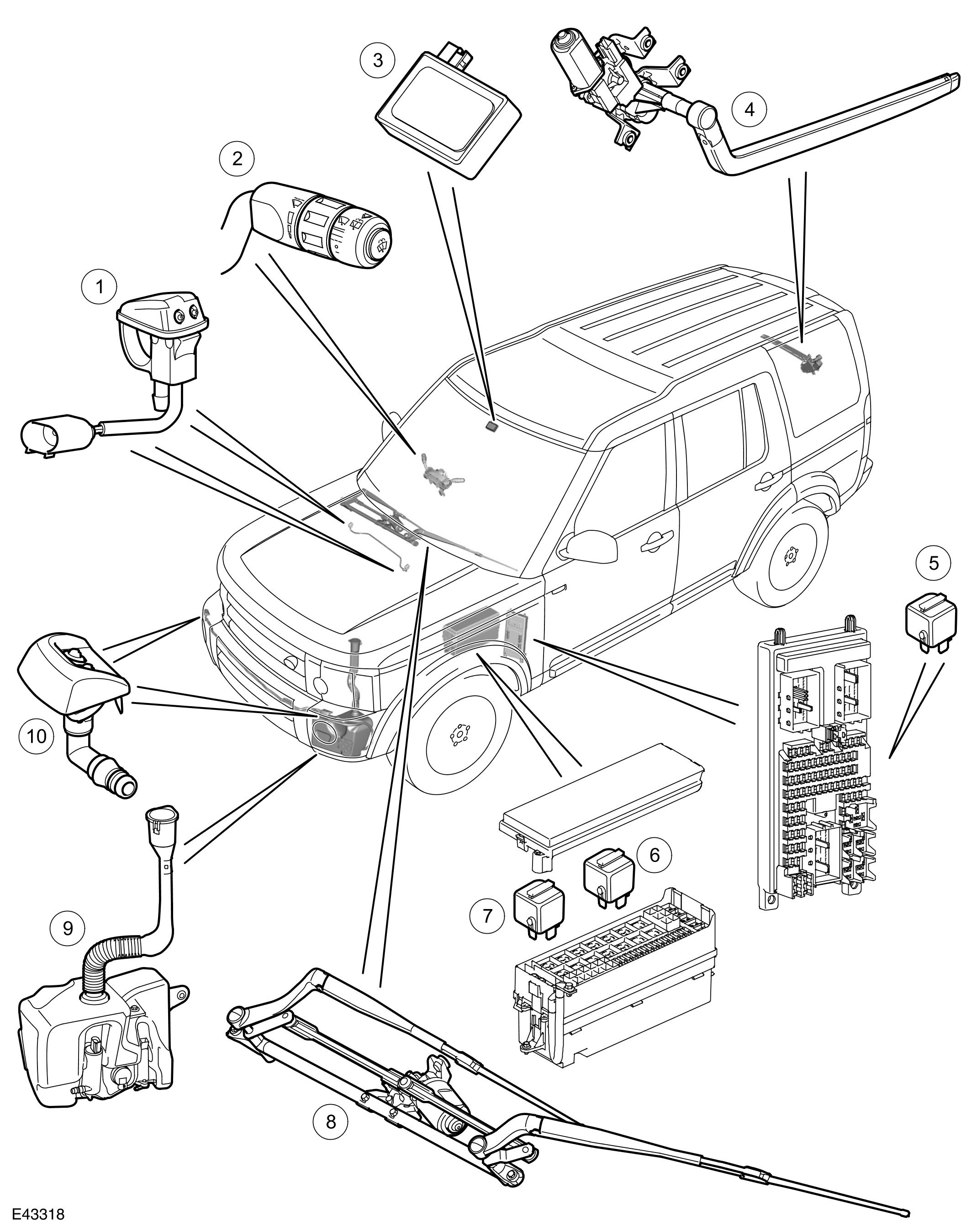 3
4
2
1
5
10
6
7
9
8
E43318