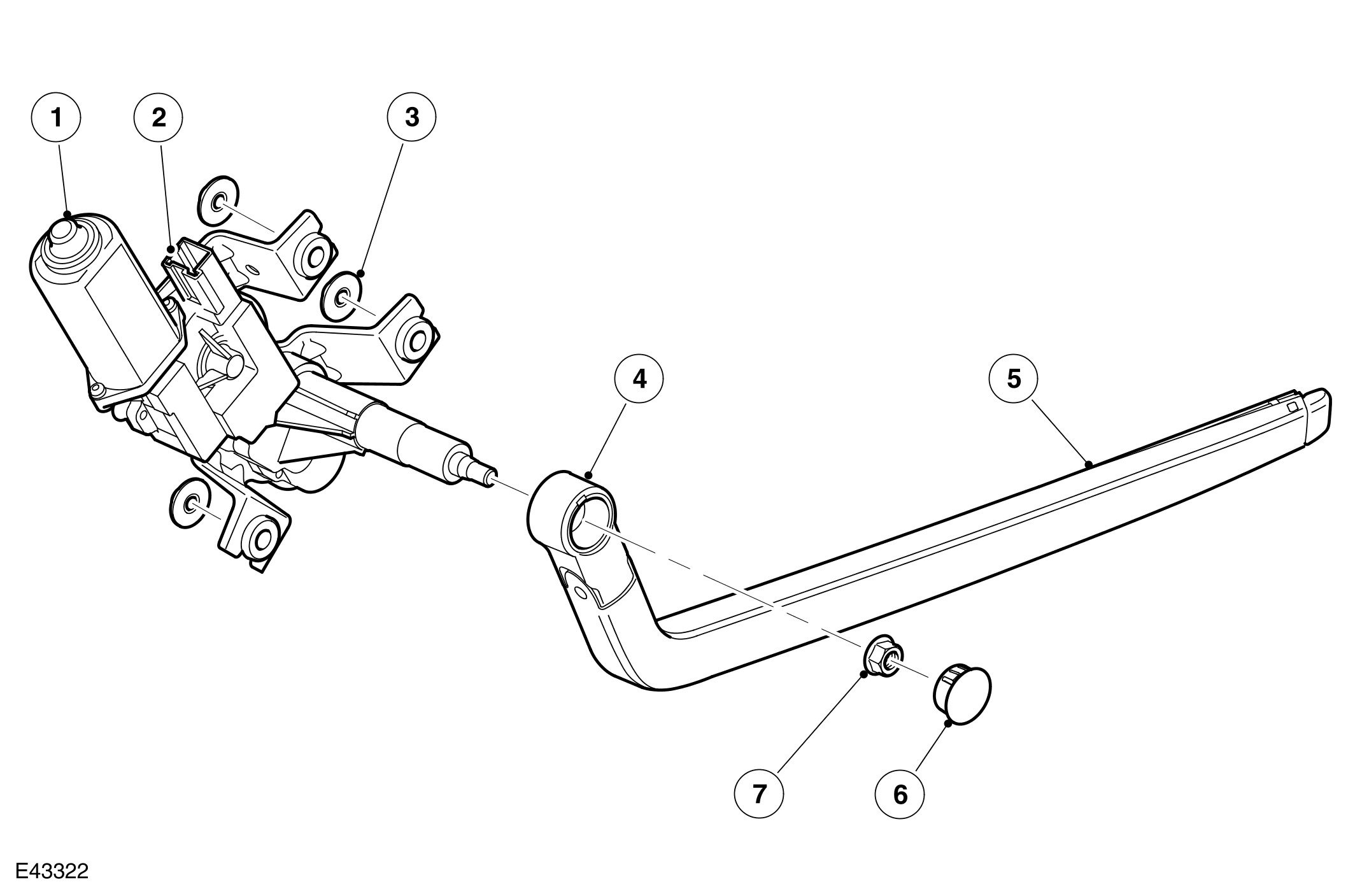 1
2
3
4
5
7
6
E43322