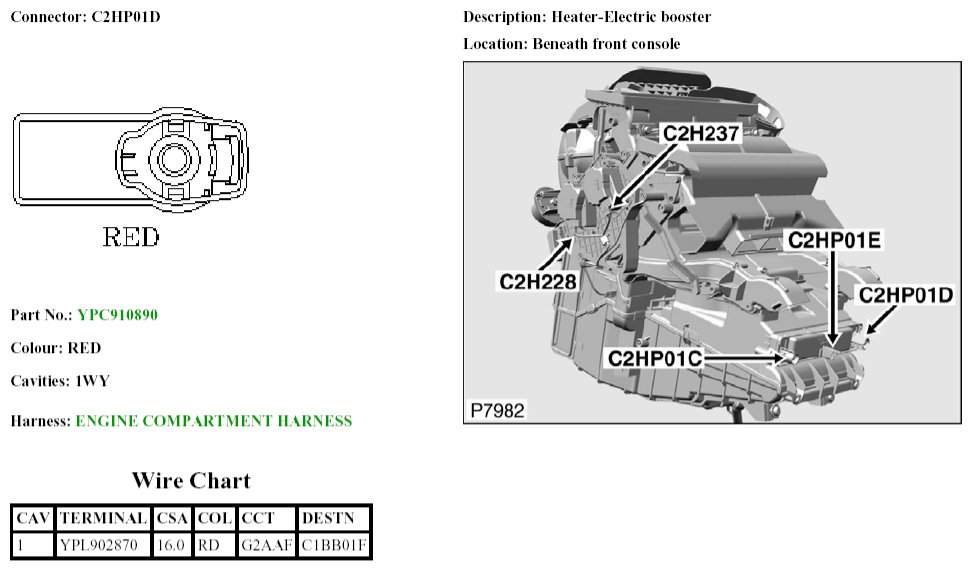 Connector: C2HP01D

RED

Part No.: YPC910890

Colour: RED

Cavities: 1WY

Harness: ENGINE COMPARTMENT HARNESS

Wire Chart

| CAV | TERMINAL | CSA | COL | CCT | DESTN |
|---|---|---|---|---|---|
| 1 | YPL902870 | 16.0 | RD | G2AAF | C1BB01F |

Description: Heater-Electric booster

Location: Beneath front console

C2H237

C2HP01E

C2H228

C2HP01D

C2HP01C

P7982