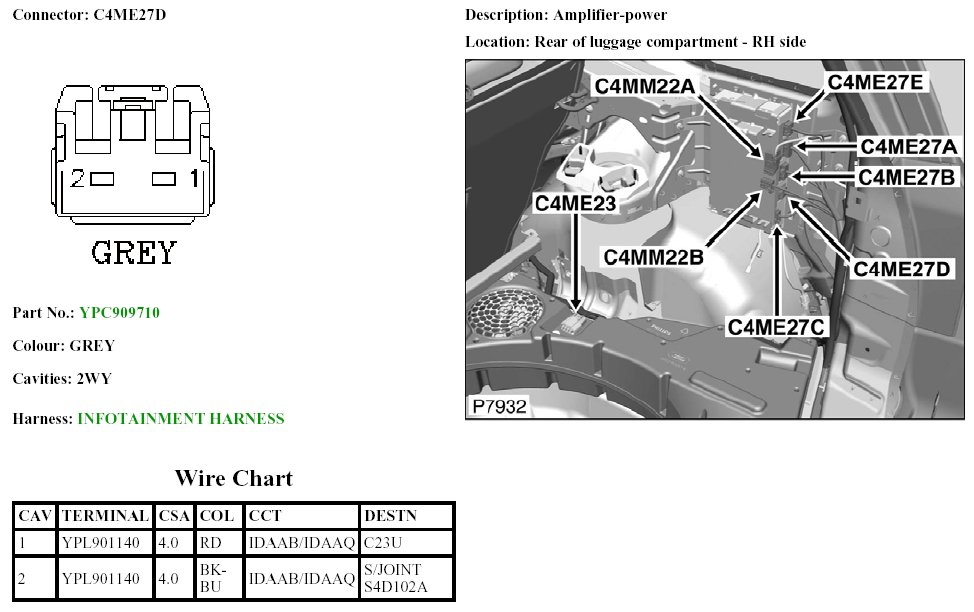 Connector: C4ME27D

2 1

GREY

Part No.: YPC909710

Colour: GREY

Cavities: 2WY

Harness: INFOTAINMENT HARNESS

Wire Chart

| CAV | TERMINAL | CSA | COL | CCT | DESTN |
|---|---|---|---|---|---|
| 1 | YPL901140 | 4.0 | RD | IDAAB/IDAAQ | C23U |
| 2 | YPL901140 | 4.0 | BK-BU | IDAAB/IDAAQ | S/JOINT S4D102A |

Description: Amplifier-power

Location: Rear of luggage compartment - RH side

C4MM22A
C4ME27E
C4ME27A
C4ME27B
C4ME23
C4MM22B
C4ME27D
C4ME27C
P7932