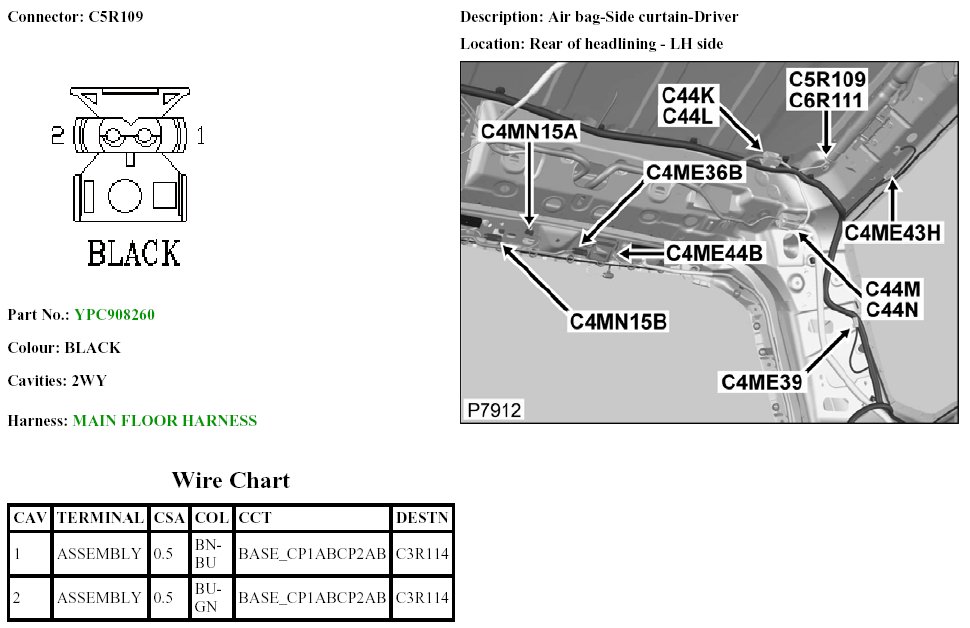 Connector: C5R109

2 1

BLACK

Part No.: YPC908260

Colour: BLACK

Cavities: 2WY

Harness: MAIN FLOOR HARNESS

Description: Air bag-Side curtain-Driver

Location: Rear of headlining - LH side

C44K
C44L

C5R109
C6R111

C4MN15A

C4ME36B

C4ME43H

C4ME44B

C44M
C44N

C4MN15B

C4ME39

P7912

Wire Chart

| CAV | TERMINAL | CSA | COL | CCT | DESTN |
|---|---|---|---|---|---|
| 1 | ASSEMBLY | 0.5 | BN-BU | BASE_CP1ABCP2AB | C3R114 |
| 2 | ASSEMBLY | 0.5 | BU-GN | BASE_CP1ABCP2AB | C3R114 |