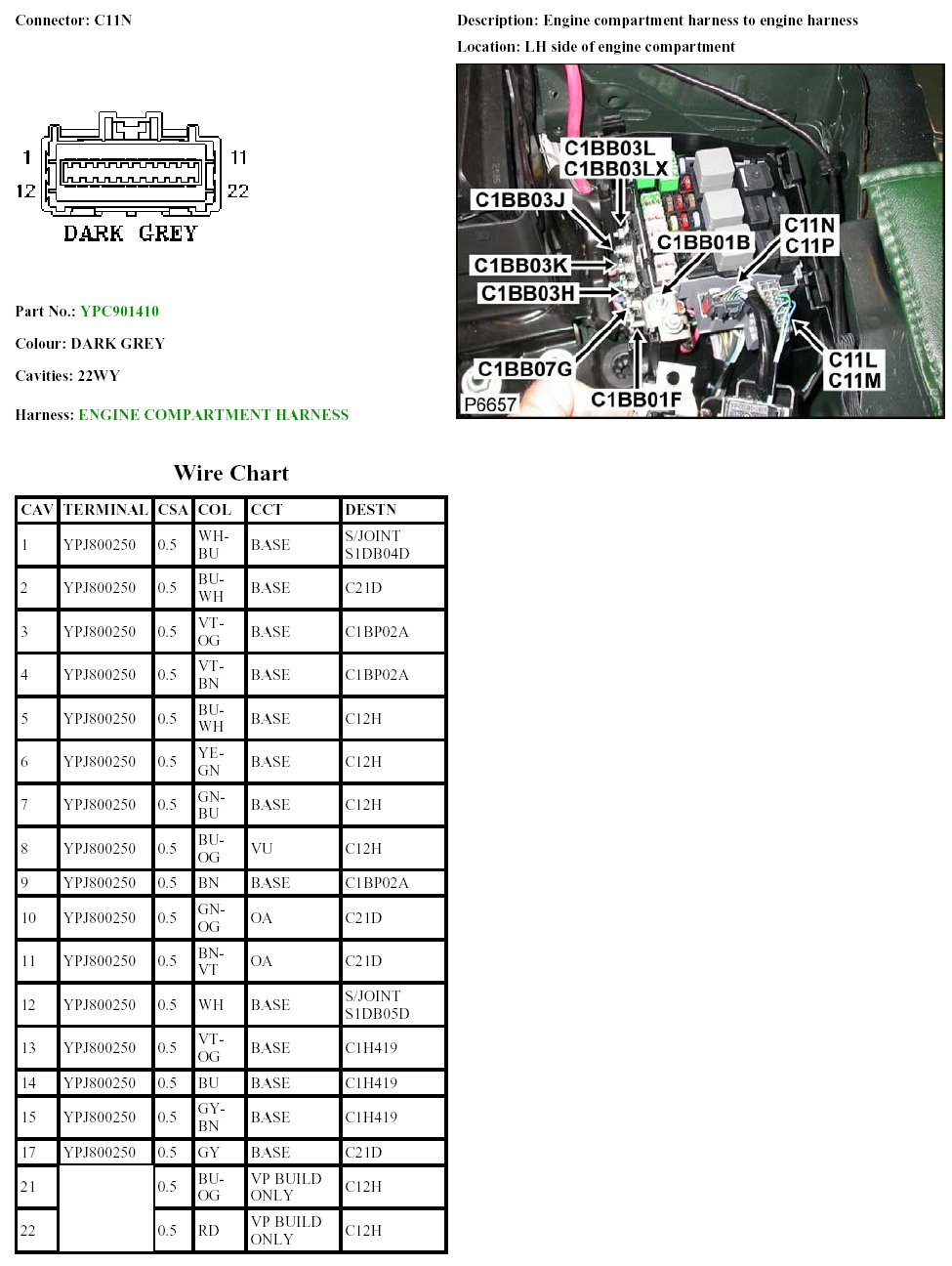 Connector: C11N

1 11
12 22
DARK GREY

Part No.: YPC901410

Colour: DARK GREY

Cavities: 22WY

Harness: ENGINE COMPARTMENT HARNESS

Description: Engine compartment harness to engine harness

Location: LH side of engine compartment

C1BB03L
C1BB03LX
C1BB03J
C1BB01B
C11N
C11P
C1BB03K
C1BB03H
C11L
C11M
C1BB07G
C1BB01F
P6657

Wire Chart

| CAV | TERMINAL | CSA | COL | CCT | DESTN |
|---|---|---|---|---|---|
| 1 | YPJ800250 | 0.5 | WH-BU | BASE | S/JOINT S1DB04D |
| 2 | YPJ800250 | 0.5 | BU-WH | BASE | C21D |
| 3 | YPJ800250 | 0.5 | VT-OG | BASE | C1BP02A |
| 4 | YPJ800250 | 0.5 | VT-BN | BASE | C1BP02A |
| 5 | YPJ800250 | 0.5 | BU-WH | BASE | C12H |
| 6 | YPJ800250 | 0.5 | YE-GN | BASE | C12H |
| 7 | YPJ800250 | 0.5 | GN-BU | BASE | C12H |
| 8 | YPJ800250 | 0.5 | BU-OG | VU | C12H |
| 9 | YPJ800250 | 0.5 | BN | BASE | C1BP02A |
| 10 | YPJ800250 | 0.5 | GN-OG | OA | C21D |
| 11 | YPJ800250 | 0.5 | BN-VT | OA | C21D |
| 12 | YPJ800250 | 0.5 | WH | BASE | S/JOINT S1DB05D |
| 13 | YPJ800250 | 0.5 | VT-OG | BASE | C1H419 |
| 14 | YPJ800250 | 0.5 | BU | BASE | C1H419 |
| 15 | YPJ800250 | 0.5 | GY-BN | BASE | C1H419 |
| 17 | YPJ800250 | 0.5 | GY | BASE | C21D |
| 21 | | 0.5 | BU-OG | VP BUILD ONLY | C12H |
| 22 | | 0.5 | RD | VP BUILD ONLY | C12H |