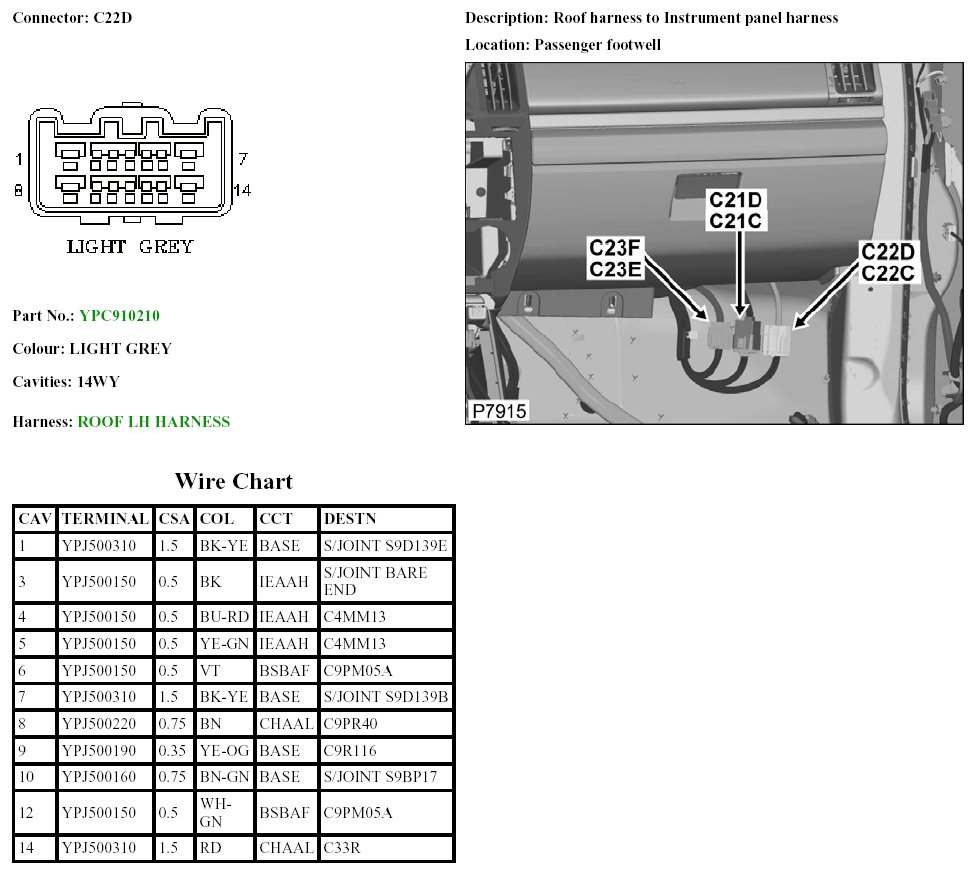 Connector: C22D

1 7
8 14

LIGHT GREY

Part No.: YPC910210

Colour: LIGHT GREY

Cavities: 14WY

Harness: ROOF LH HARNESS

Description: Roof harness to Instrument panel harness

Location: Passenger footwell

C21D
C21C
C23F
C23E
C22D
C22C
P7915

Wire Chart

| CAV | TERMINAL | CSA | COL | CCT | DESTN |
|---|---|---|---|---|---|
| 1 | YPJ500310 | 1.5 | BK-YE | BASE | S/JOINT S9D139E |
| 3 | YPJ500150 | 0.5 | BK | IEAAH | S/JOINT BARE END |
| 4 | YPJ500150 | 0.5 | BU-RD | IEAAH | C4MM13 |
| 5 | YPJ500150 | 0.5 | YE-GN | IEAAH | C4MM13 |
| 6 | YPJ500150 | 0.5 | VT | BSBAF | C9PM05A |
| 7 | YPJ500310 | 1.5 | BK-YE | BASE | S/JOINT S9D139B |
| 8 | YPJ500220 | 0.75 | BN | CHAAL | C9PR40 |
| 9 | YPJ500190 | 0.35 | YE-OG | BASE | C9R116 |
| 10 | YPJ500160 | 0.75 | BN-GN | BASE | S/JOINT S9BP17 |
| 12 | YPJ500150 | 0.5 | WH-GN | BSBAF | C9PM05A |
| 14 | YPJ500310 | 1.5 | RD | CHAAL | C33R |