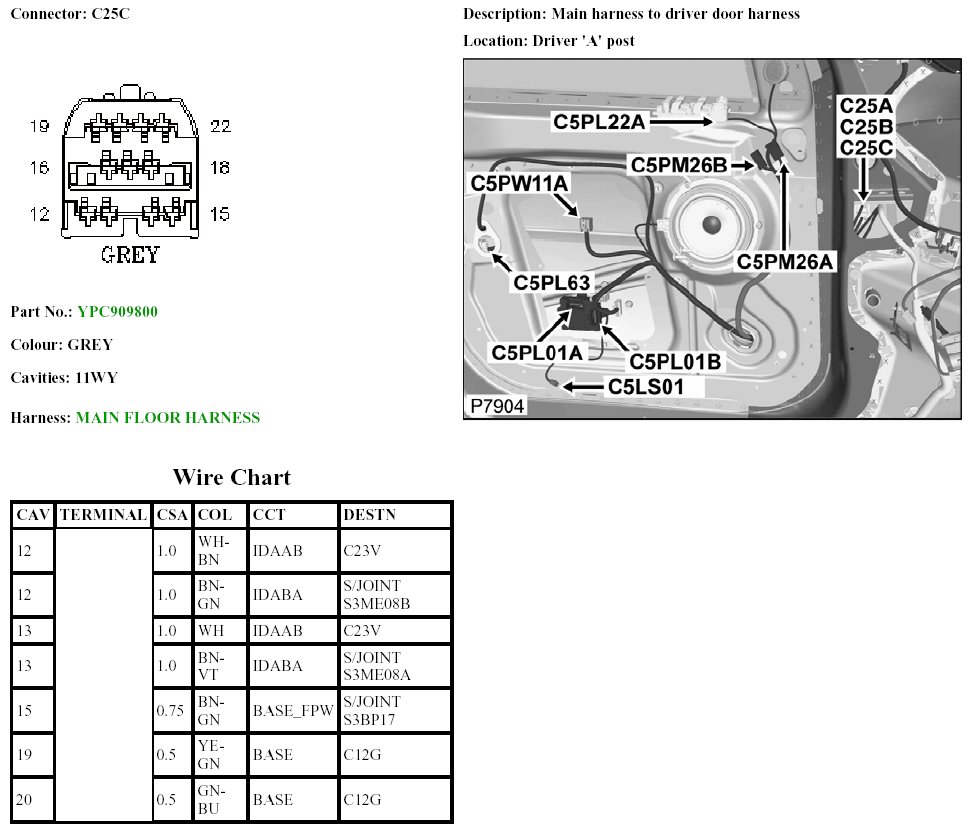 Connector: C25C

19 22
16 18
12 15
GREY

Part No.: YPC909800

Colour: GREY

Cavities: 11WY

Harness: MAIN FLOOR HARNESS

Description: Main harness to driver door harness

Location: Driver 'A' post

C5PL22A
C25A
C25B
C25C
C5PM26B
C5PW11A
C5PM26A
C5PL63
C5PL01A
C5PL01B
C5LS01
P7904

Wire Chart

| CAV | TERMINAL | CSA | COL | CCT | DESTN |
|---|---|---|---|---|---|
| 12 | | 1.0 | WH-BN | IDAAB | C23V |
| 12 | | 1.0 | BN-GN | IDABA | S/JOINT S3ME08B |
| 13 | | 1.0 | WH | IDAAB | C23V |
| 13 | | 1.0 | BN-VT | IDABA | S/JOINT S3ME08A |
| 15 | | 0.75 | BN-GN | BASE_FPW | S/JOINT S3BP17 |
| 19 | | 0.5 | YE-GN | BASE | C12G |
| 20 | | 0.5 | GN-BU | BASE | C12G |