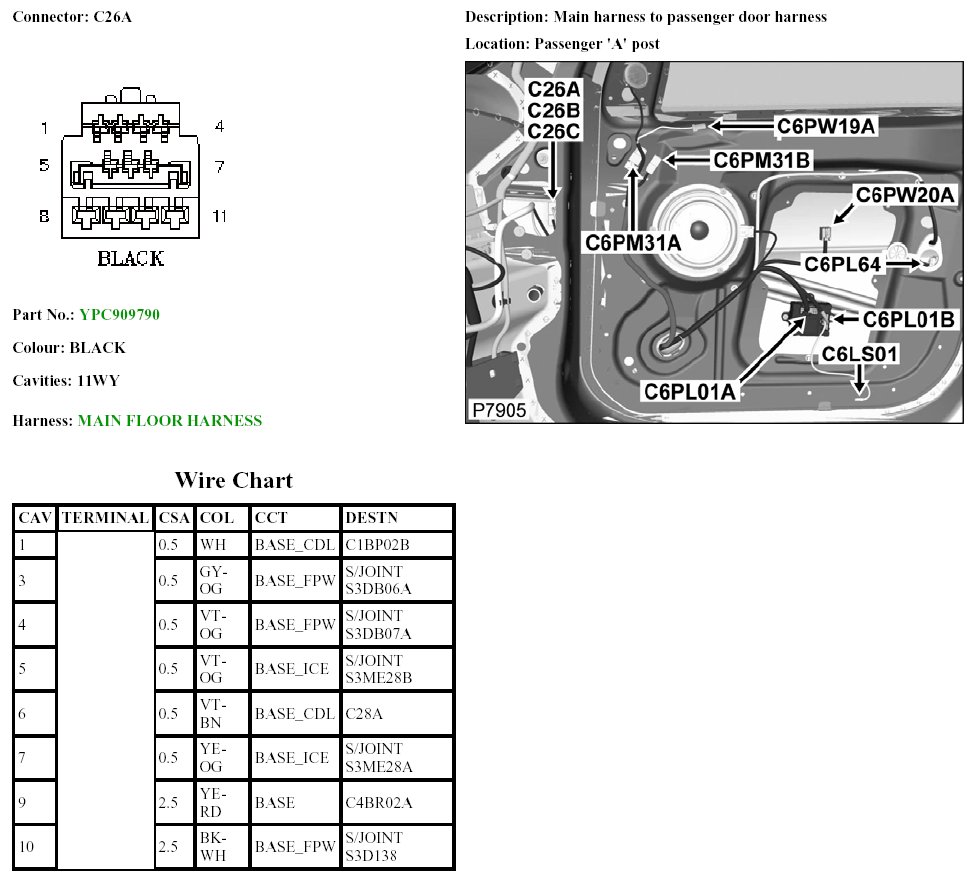 Connector: C26A

1 4
5 7
8 11
BLACK

Part No.: YPC909790

Colour: BLACK

Cavities: 11WY

Harness: MAIN FLOOR HARNESS

Description: Main harness to passenger door harness

Location: Passenger 'A' post

C26A
C26B
C26C
C6PW19A
C6PM31B
C6PW20A
C6PM31A
C6PL64
C6PL01B
C6LS01
C6PL01A
P7905

Wire Chart

| CAV | TERMINAL | CSA | COL | CCT | DESTN |
|---|---|---|---|---|---|
| 1 | | 0.5 | WH | BASE_CDL | C1BP02B |
| 3 | | 0.5 | GY-OG | BASE_FPW | S/JOINT S3DB06A |
| 4 | | 0.5 | VT-OG | BASE_FPW | S/JOINT S3DB07A |
| 5 | | 0.5 | VT-OG | BASE_ICE | S/JOINT S3ME28B |
| 6 | | 0.5 | VT-BN | BASE_CDL | C28A |
| 7 | | 0.5 | YE-OG | BASE_ICE | S/JOINT S3ME28A |
| 9 | | 2.5 | YE-RD | BASE | C4BR02A |
| 10 | | 2.5 | BK-WH | BASE_FPW | S/JOINT S3D138 |