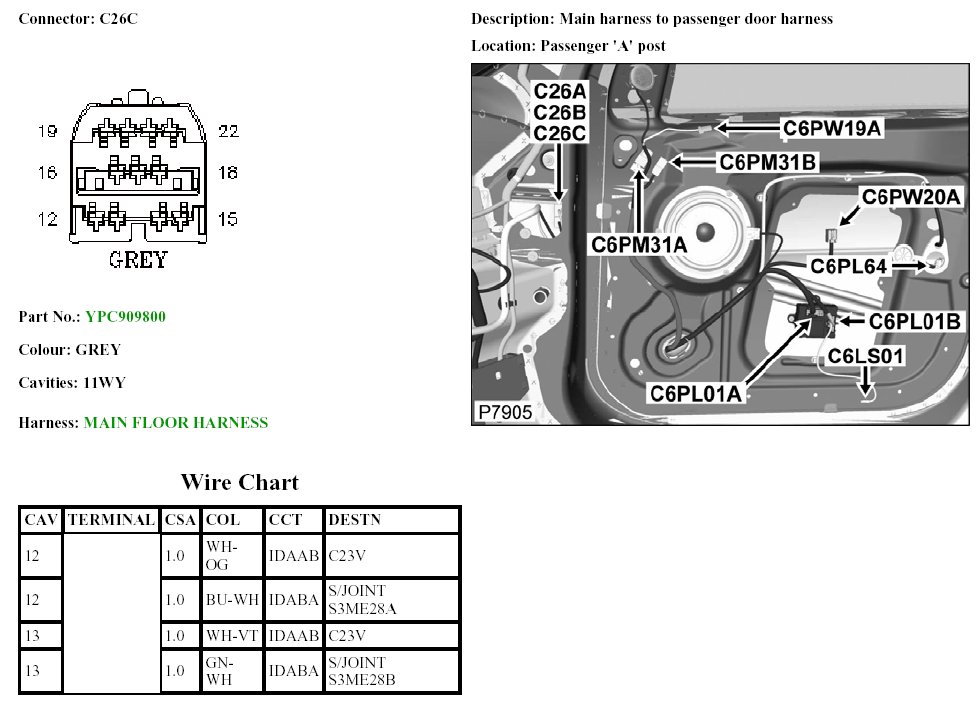 Connector: C26C

19 22
16 18
12 15
GREY

Part No.: YPC909800

Colour: GREY

Cavities: 11WY

Harness: MAIN FLOOR HARNESS

Description: Main harness to passenger door harness

Location: Passenger 'A' post

C26A
C26B
C26C
C6PW19A
C6PM31B
C6PW20A
C6PM31A
C6PL64
C6PL01B
C6LS01
C6PL01A
P7905

Wire Chart

| CAV | TERMINAL | CSA | COL | CCT | DESTN |
|---|---|---|---|---|---|
| 12 | | 1.0 | WH-OG | IDAAB | C23V |
| 12 | | 1.0 | BU-WH | IDABA | S/JOINT S3ME28A |
| 13 | | 1.0 | WH-VT | IDAAB | C23V |
| 13 | | 1.0 | GN-WH | IDABA | S/JOINT S3ME28B |