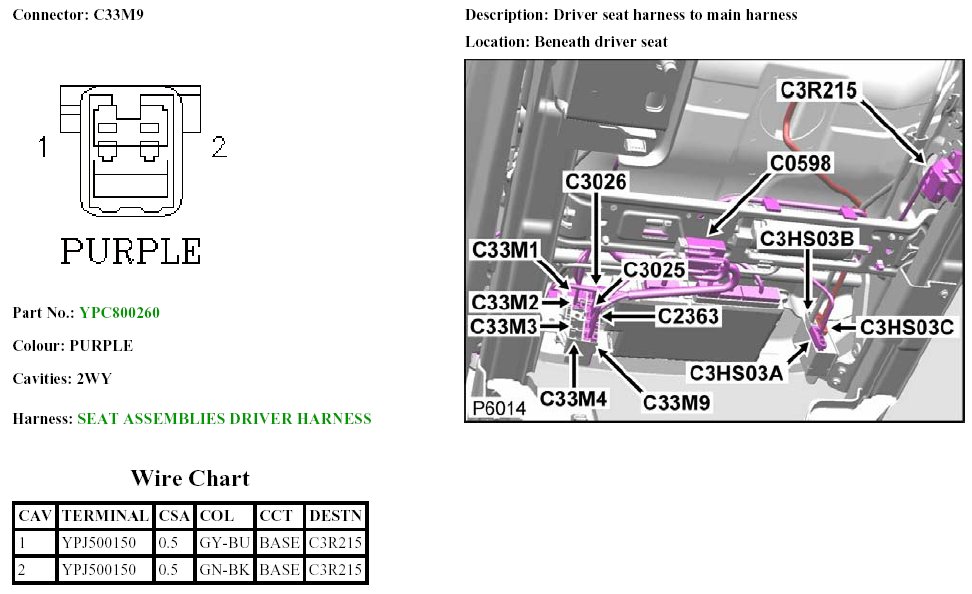 Connector: C33M9

1

2

PURPLE

Part No.: YPC800260

Colour: PURPLE

Cavities: 2WY

Harness: SEAT ASSEMBLIES DRIVER HARNESS

Wire Chart

| CAV | TERMINAL | CSA | COL | CCT | DESTN |
|---|---|---|---|---|---|
| 1 | YPJ500150 | 0.5 | GY-BU | BASE | C3R215 |
| 2 | YPJ500150 | 0.5 | GN-BK | BASE | C3R215 |

Description: Driver seat harness to main harness

Location: Beneath driver seat

C3R215
C0598
C3026
C3HS03B
C33M1
C3025
C33M2
C2363
C33M3
C3HS03C
C3HS03A
C33M4
C33M9
P6014