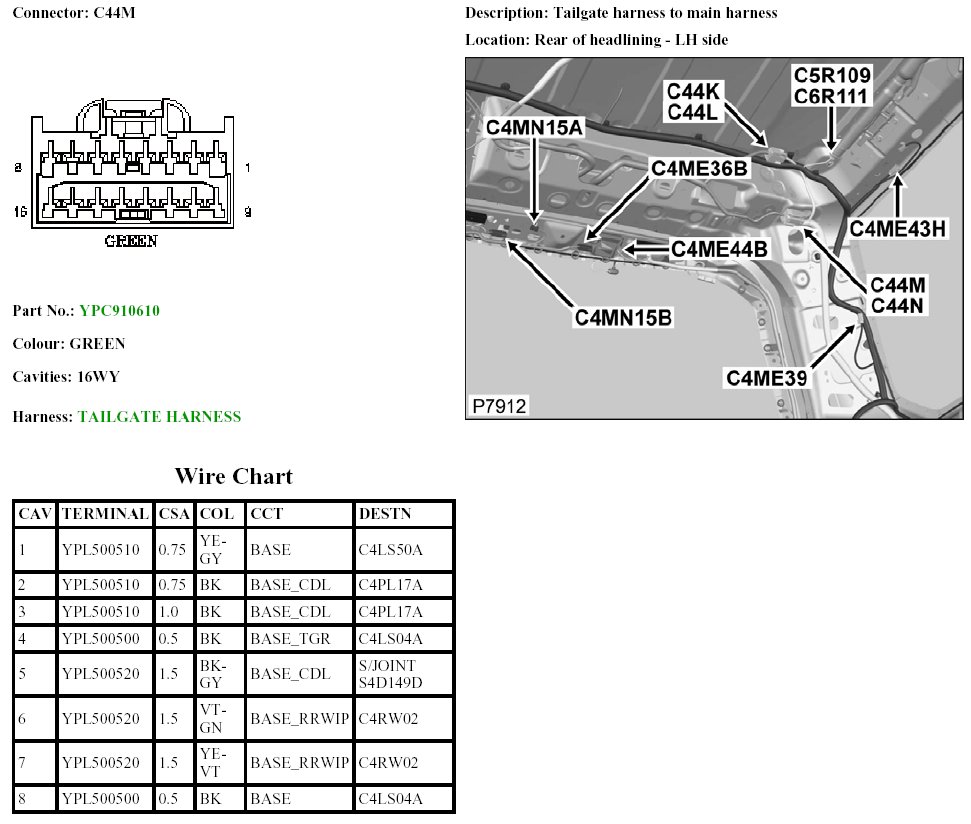 Connector: C44M

8 1
16 9
GREEN

Part No.: YPC910610

Colour: GREEN

Cavities: 16WY

Harness: TAILGATE HARNESS

Description: Tailgate harness to main harness

Location: Rear of headlining - LH side

C4MN15A
C44K
C44L
C5R109
C6R111
C4ME36B
C4ME43H
C4ME44B
C44M
C44N
C4MN15B
C4ME39
P7912

Wire Chart

| CAV | TERMINAL | CSA | COL | CCT | DESTN |
|---|---|---|---|---|---|
| 1 | YPL500510 | 0.75 | YE-GY | BASE | C4LS50A |
| 2 | YPL500510 | 0.75 | BK | BASE_CDL | C4PL17A |
| 3 | YPL500510 | 1.0 | BK | BASE_CDL | C4PL17A |
| 4 | YPL500500 | 0.5 | BK | BASE_TGR | C4LS04A |
| 5 | YPL500520 | 1.5 | BK-GY | BASE_CDL | S/JOINT S4D149D |
| 6 | YPL500520 | 1.5 | VT-GN | BASE_RRWIP | C4RW02 |
| 7 | YPL500520 | 1.5 | YE-VT | BASE_RRWIP | C4RW02 |
| 8 | YPL500500 | 0.5 | BK | BASE | C4LS04A |