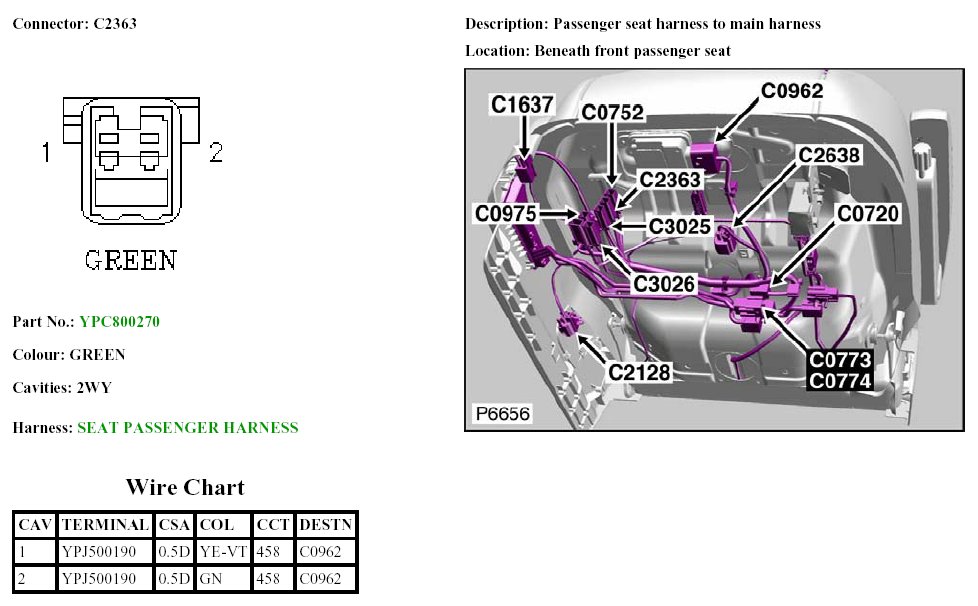 Connector: C2363

1 2

GREEN

Part No.: YPC800270

Colour: GREEN

Cavities: 2WY

Harness: SEAT PASSENGER HARNESS

Wire Chart

| CAV | TERMINAL | CSA | COL | CCT | DESTN |
|---|---|---|---|---|---|
| 1 | YPJ500190 | 0.5D | YE-VT | 458 | C0962 |
| 2 | YPJ500190 | 0.5D | GN | 458 | C0962 |

Description: Passenger seat harness to main harness

Location: Beneath front passenger seat

C1637
C0752
C0962
C2638
C2363
C0975
C3025
C0720
C3026
C2128
C0773
C0774
P6656