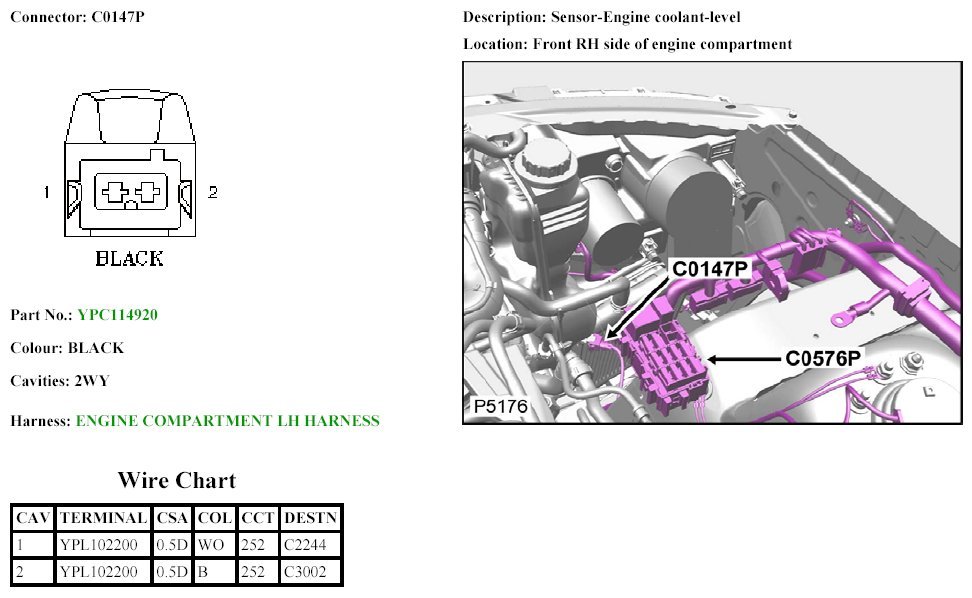 Connector: C0147P

1

2

BLACK

Part No.: YPC114920

Colour: BLACK

Cavities: 2WY

Harness: ENGINE COMPARTMENT LH HARNESS

Wire Chart

| CAV | TERMINAL | CSA | COL | CCT | DESTN |
|---|---|---|---|---|---|
| 1 | YPL102200 | 0.5D | WO | 252 | C2244 |
| 2 | YPL102200 | 0.5D | B | 252 | C3002 |

Description: Sensor-Engine coolant-level

Location: Front RH side of engine compartment

C0147P

C0576P

P5176