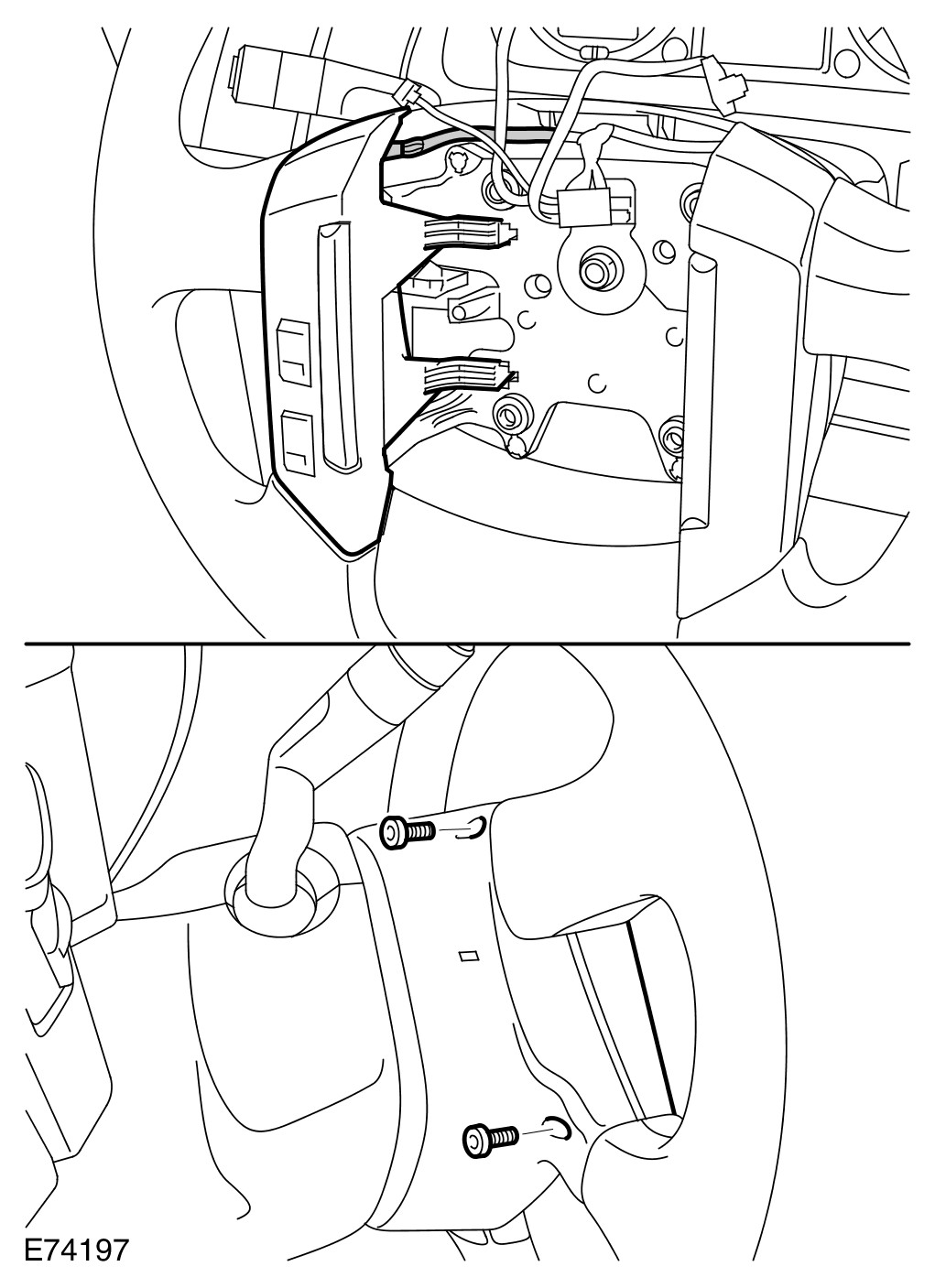 E74197