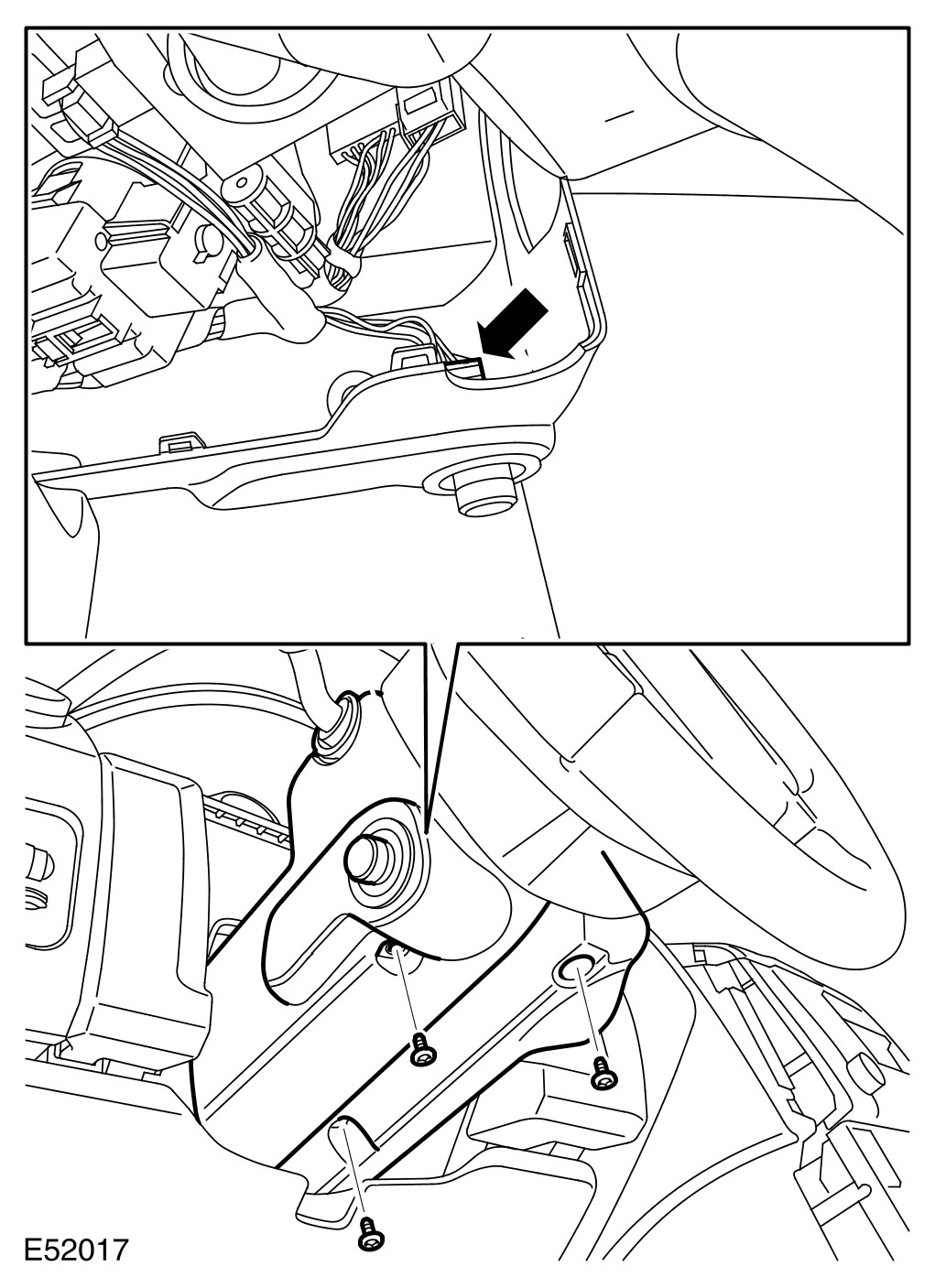 E52017