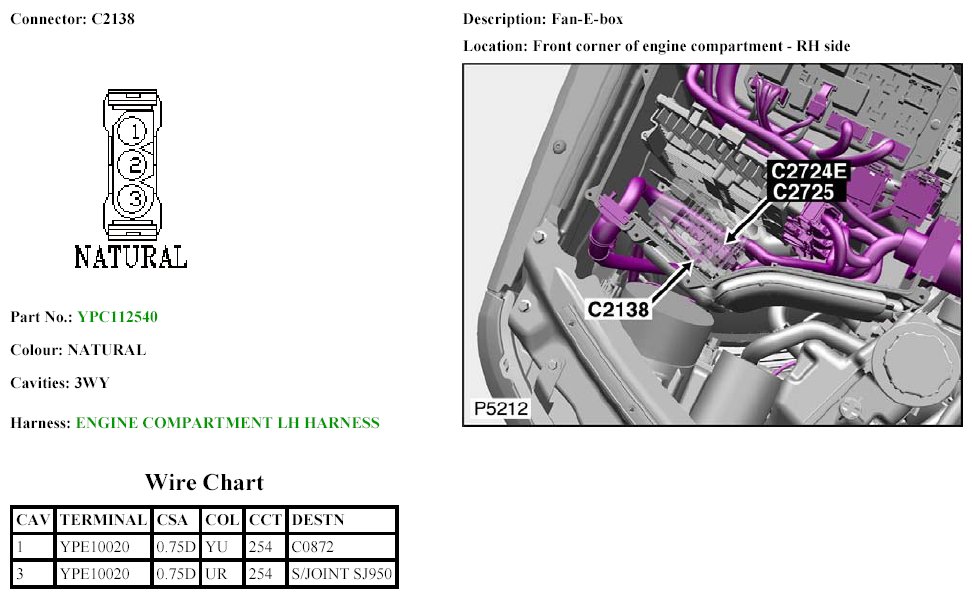 Connector: C2138

1
2
3

NATURAL

Part No.: YPC112540

Colour: NATURAL

Cavities: 3WY

Harness: ENGINE COMPARTMENT LH HARNESS

Wire Chart

| CAV | TERMINAL | CSA | COL | CCT | DESTN |
|---|---|---|---|---|---|
| 1 | YPE10020 | 0.75D | YU | 254 | C0872 |
| 3 | YPE10020 | 0.75D | UR | 254 | S/JOINT SJ950 |

Description: Fan-E-box

Location: Front corner of engine compartment - RH side

C2724E
C2725
C2138
P5212