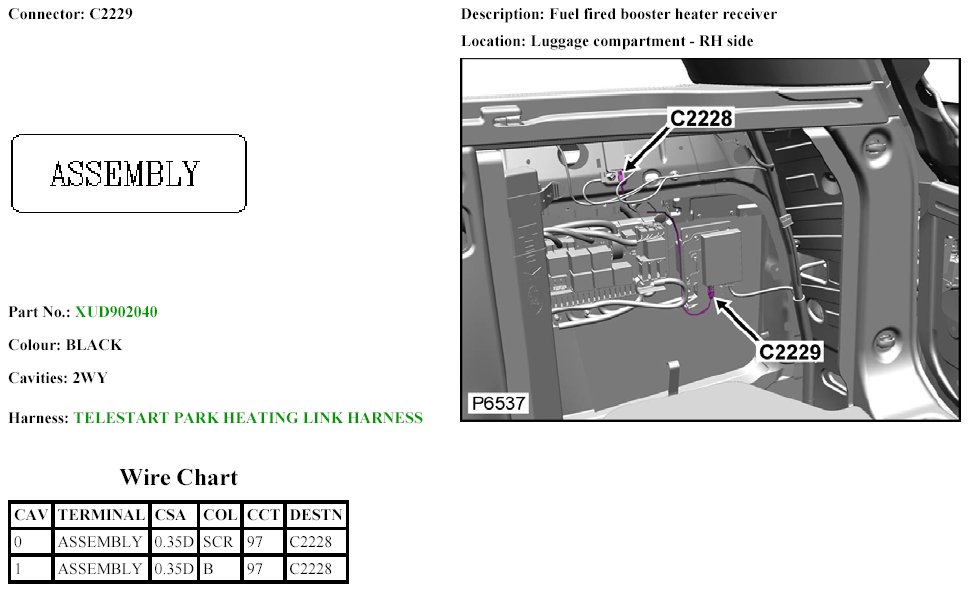 Connector: C2229

Description: Fuel fired booster heater receiver

Location: Luggage compartment - RH side

ASSEMBLY

C2228

C2229

P6537

Part No.: XUD902040

Colour: BLACK

Cavities: 2WY

Harness: TELESTART PARK HEATING LINK HARNESS

Wire Chart

| CAV | TERMINAL | CSA | COL | CCT | DESTN |
|---|---|---|---|---|---|
| 0 | ASSEMBLY | 0.35D | SCR | 97 | C2228 |
| 1 | ASSEMBLY | 0.35D | B | 97 | C2228 |