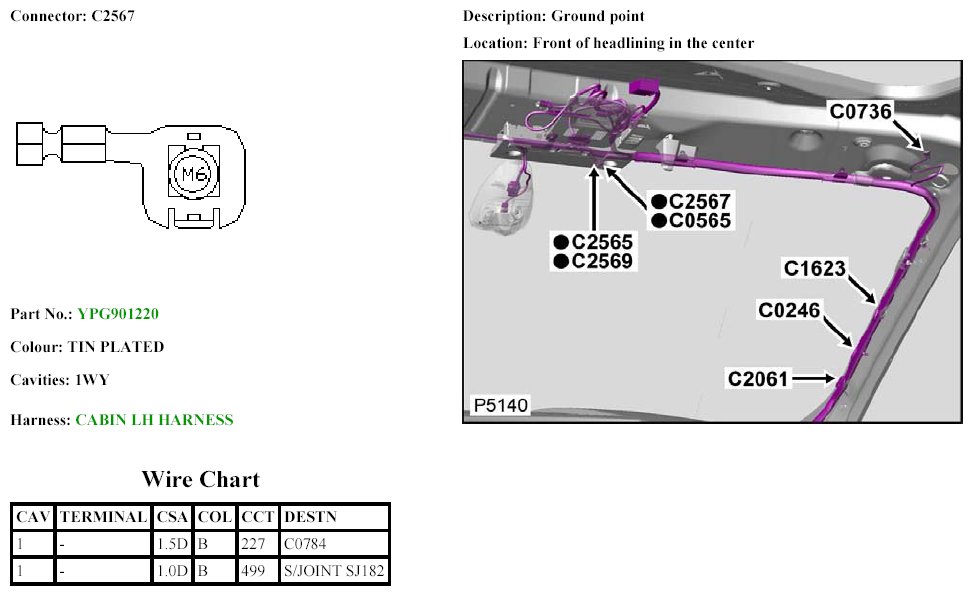 Connector: C2567

M6

Part No.: YPG901220

Colour: TIN PLATED

Cavities: 1WY

Harness: CABIN LH HARNESS

Wire Chart

| CAV | TERMINAL | CSA | COL | CCT | DESTN |
|---|---|---|---|---|---|
| 1 | - | 1.5D | B | 227 | C0784 |
| 1 | - | 1.0D | B | 499 | S/JOINT SJ182 |

Description: Ground point

Location: Front of headlining in the center

C0736

●C2567
●C0565

●C2565
●C2569

C1623

C0246

C2061

P5140