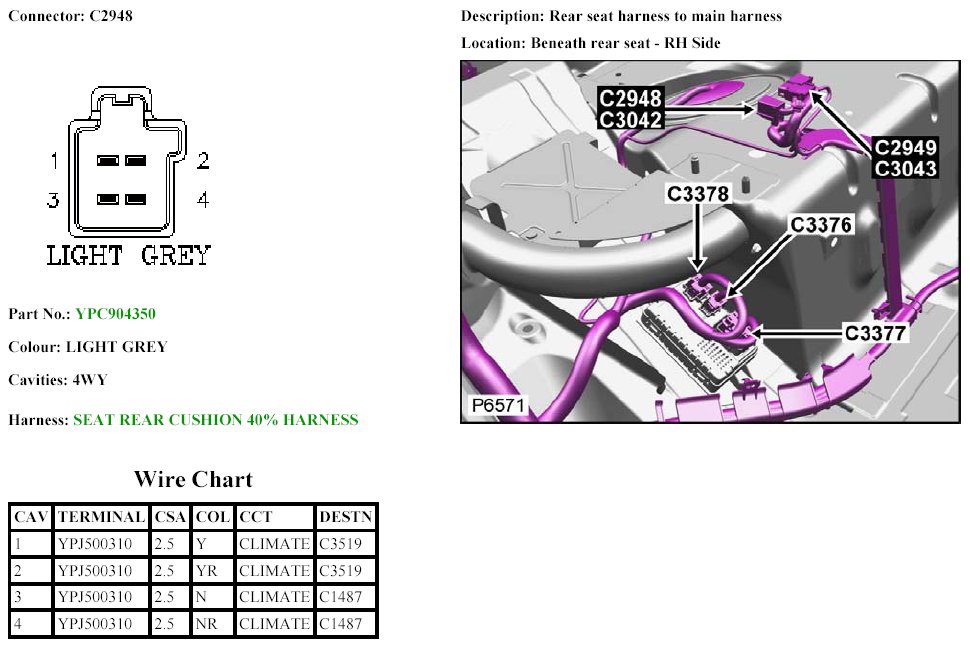 Connector: C2948

1 2
3 4
LIGHT GREY

Part No.: YPC904350

Colour: LIGHT GREY

Cavities: 4WY

Harness: SEAT REAR CUSHION 40% HARNESS

Wire Chart

| CAV | TERMINAL | CSA | COL | CCT | DESTN |
|---|---|---|---|---|---|
| 1 | YPJ500310 | 2.5 | Y | CLIMATE | C3519 |
| 2 | YPJ500310 | 2.5 | YR | CLIMATE | C3519 |
| 3 | YPJ500310 | 2.5 | N | CLIMATE | C1487 |
| 4 | YPJ500310 | 2.5 | NR | CLIMATE | C1487 |

Description: Rear seat harness to main harness

Location: Beneath rear seat - RH Side

C2948
C3042
C2949
C3043
C3378
C3376
C3377
P6571