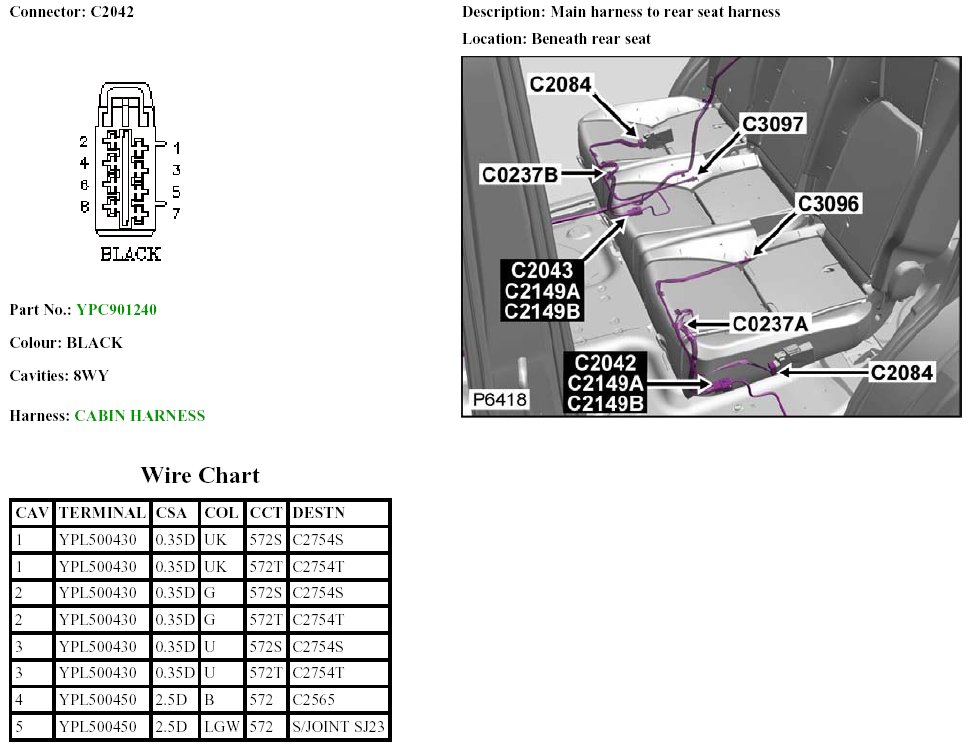 Connector: C2042

2
4
6
8
1
3
5
7
BLACK

Part No.: YPC901240

Colour: BLACK

Cavities: 8WY

Harness: CABIN HARNESS

Description: Main harness to rear seat harness

Location: Beneath rear seat

C2084
C3097
C0237B
C3096
C2043
C2149A
C2149B
C0237A
C2042
C2149A
C2149B
C2084
P6418

Wire Chart

| CAV | TERMINAL | CSA | COL | CCT | DESTN |
|---|---|---|---|---|---|
| 1 | YPL500430 | 0.35D | UK | 572S | C2754S |
| 1 | YPL500430 | 0.35D | UK | 572T | C2754T |
| 2 | YPL500430 | 0.35D | G | 572S | C2754S |
| 2 | YPL500430 | 0.35D | G | 572T | C2754T |
| 3 | YPL500430 | 0.35D | U | 572S | C2754S |
| 3 | YPL500430 | 0.35D | U | 572T | C2754T |
| 4 | YPL500450 | 2.5D | B | 572 | C2565 |
| 5 | YPL500450 | 2.5D | LGW | 572 | S/JOINT SJ23 |