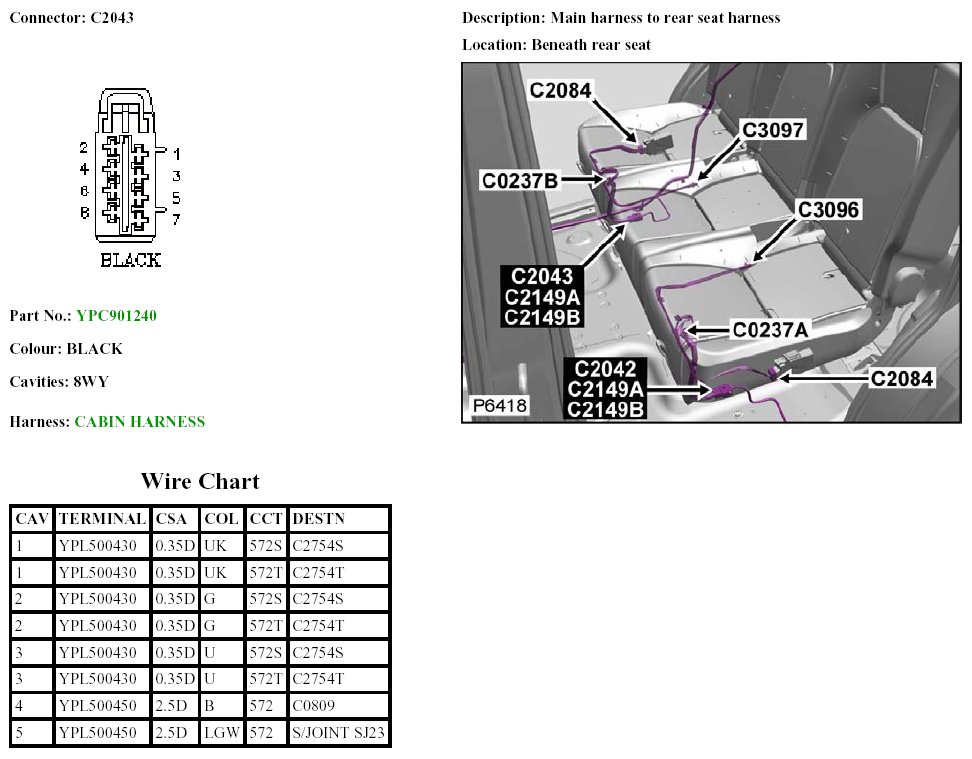 Connector: C2043

2
4
6
8
1
3
5
7
BLACK

Part No.: YPC901240

Colour: BLACK

Cavities: 8WY

Harness: CABIN HARNESS

Description: Main harness to rear seat harness

Location: Beneath rear seat

C2084
C3097
C0237B
C3096
C2043
C2149A
C2149B
C0237A
C2042
C2149A
C2149B
C2084
P6418

Wire Chart

| CAV | TERMINAL | CSA | COL | CCT | DESTN |
|---|---|---|---|---|---|
| 1 | YPL500430 | 0.35D | UK | 572S | C2754S |
| 1 | YPL500430 | 0.35D | UK | 572T | C2754T |
| 2 | YPL500430 | 0.35D | G | 572S | C2754S |
| 2 | YPL500430 | 0.35D | G | 572T | C2754T |
| 3 | YPL500430 | 0.35D | U | 572S | C2754S |
| 3 | YPL500430 | 0.35D | U | 572T | C2754T |
| 4 | YPL500450 | 2.5D | B | 572 | C0809 |
| 5 | YPL500450 | 2.5D | LGW | 572 | S/JOINT SJ23 |