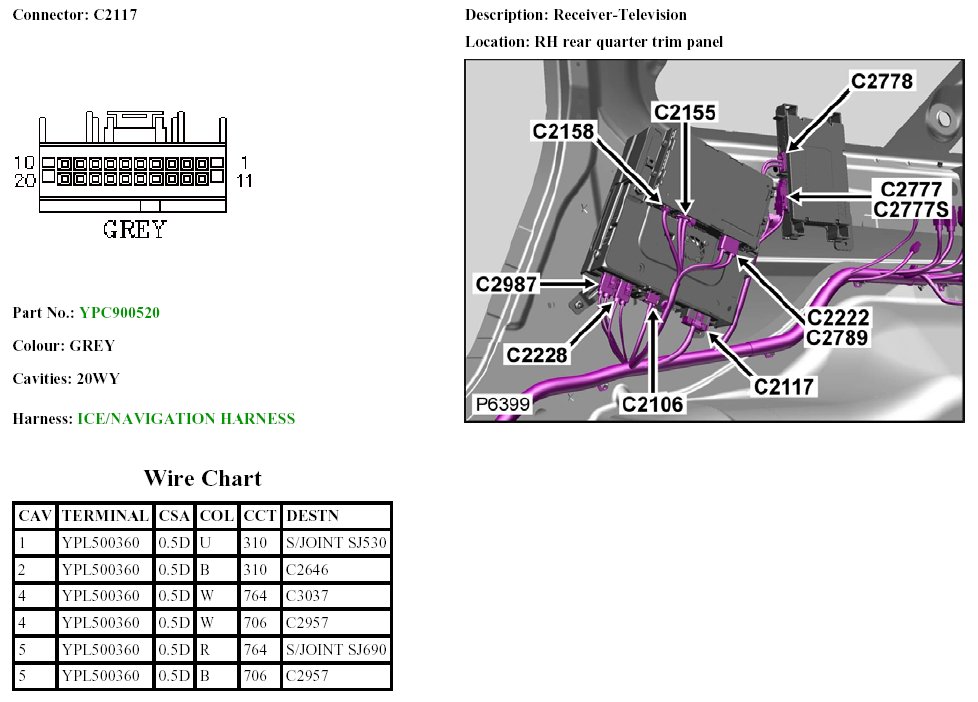 Connector: C2117

10 1
20 11
GREY

Part No.: YPC900520

Colour: GREY

Cavities: 20WY

Harness: ICE/NAVIGATION HARNESS

Description: Receiver-Television

Location: RH rear quarter trim panel

C2778
C2155
C2158
C2777
C2777S
C2987
C2222
C2789
C2228
C2117
C2106
P6399

Wire Chart

| CAV | TERMINAL | CSA | COL | CCT | DESTN |
|---|---|---|---|---|---|
| 1 | YPL500360 | 0.5D | U | 310 | S/JOINT SJ530 |
| 2 | YPL500360 | 0.5D | B | 310 | C2646 |
| 4 | YPL500360 | 0.5D | W | 764 | C3037 |
| 4 | YPL500360 | 0.5D | W | 706 | C2957 |
| 5 | YPL500360 | 0.5D | R | 764 | S/JOINT SJ690 |
| 5 | YPL500360 | 0.5D | B | 706 | C2957 |