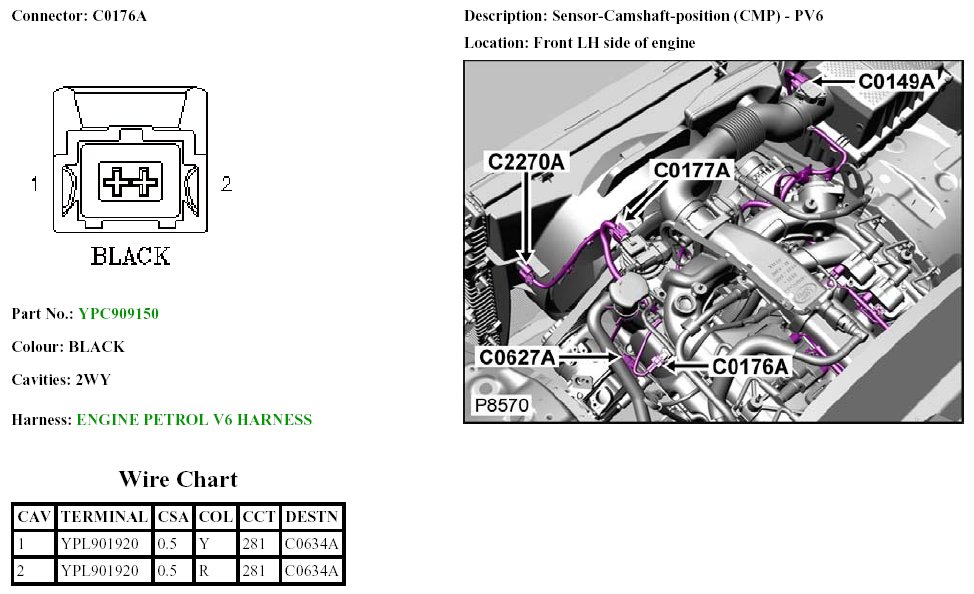 Connector: C0176A

1

2

BLACK

Part No.: YPC909150

Colour: BLACK

Cavities: 2WY

Harness: ENGINE PETROL V6 HARNESS

Wire Chart

| CAV | TERMINAL | CSA | COL | CCT | DESTN |
|---|---|---|---|---|---|
| 1 | YPL901920 | 0.5 | Y | 281 | C0634A |
| 2 | YPL901920 | 0.5 | R | 281 | C0634A |

Description: Sensor-Camshaft-position (CMP) - PV6

Location: Front LH side of engine

C0149A

C2270A

C0177A

C0627A

C0176A

P8570