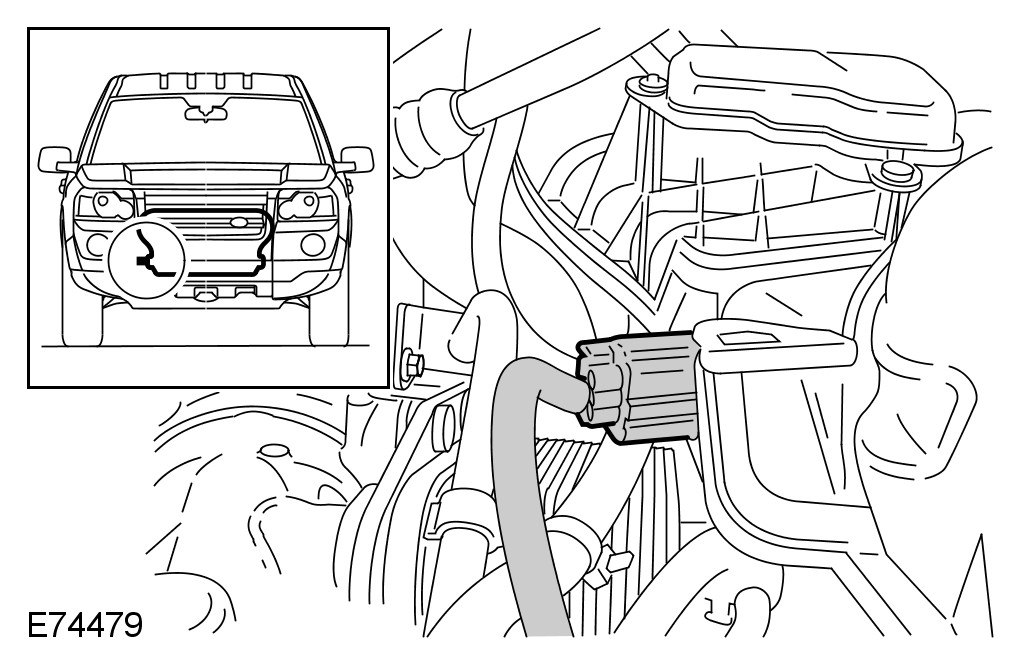 E74479