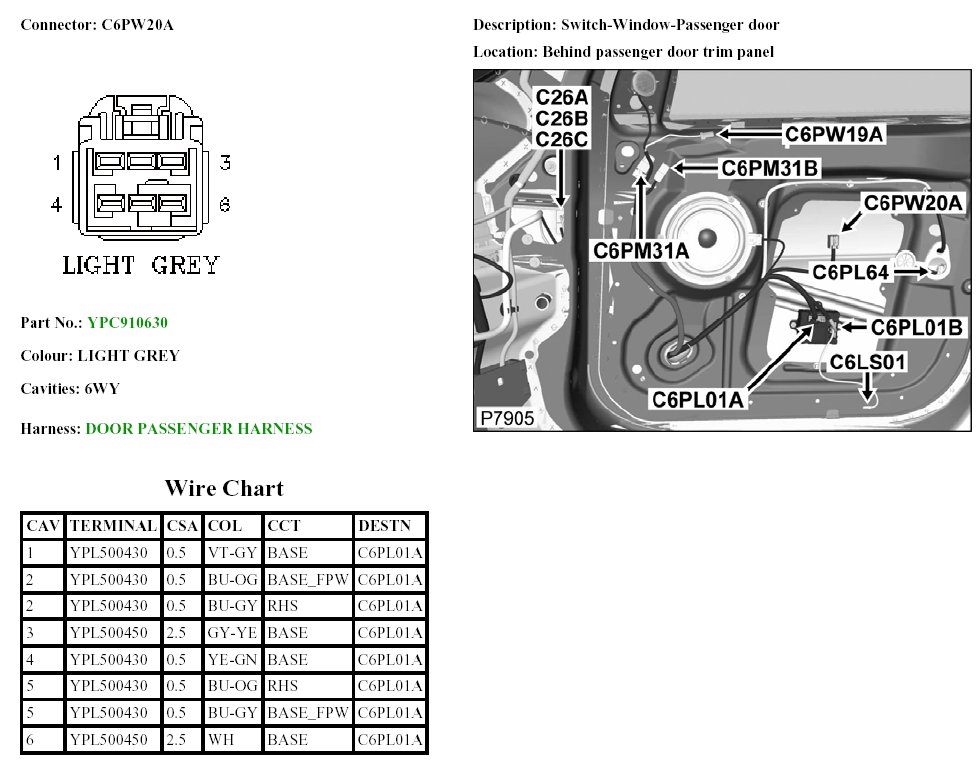 Connector: C6PW20A

1 3
4 6
LIGHT GREY

Part No.: YPC910630

Colour: LIGHT GREY

Cavities: 6WY

Harness: DOOR PASSENGER HARNESS

Description: Switch-Window-Passenger door

Location: Behind passenger door trim panel

C26A
C26B
C26C
C6PW19A
C6PM31B
C6PW20A
C6PM31A
C6PL64
C6PL01B
C6LS01
C6PL01A
P7905

Wire Chart

| CAV | TERMINAL | CSA | COL | CCT | DESTN |
|---|---|---|---|---|---|
| 1 | YPL500430 | 0.5 | VT-GY | BASE | C6PL01A |
| 2 | YPL500430 | 0.5 | BU-OG | BASE_FPW | C6PL01A |
| 2 | YPL500430 | 0.5 | BU-GY | RHS | C6PL01A |
| 3 | YPL500450 | 2.5 | GY-YE | BASE | C6PL01A |
| 4 | YPL500430 | 0.5 | YE-GN | BASE | C6PL01A |
| 5 | YPL500430 | 0.5 | BU-OG | RHS | C6PL01A |
| 5 | YPL500430 | 0.5 | BU-GY | BASE_FPW | C6PL01A |
| 6 | YPL500450 | 2.5 | WH | BASE | C6PL01A |