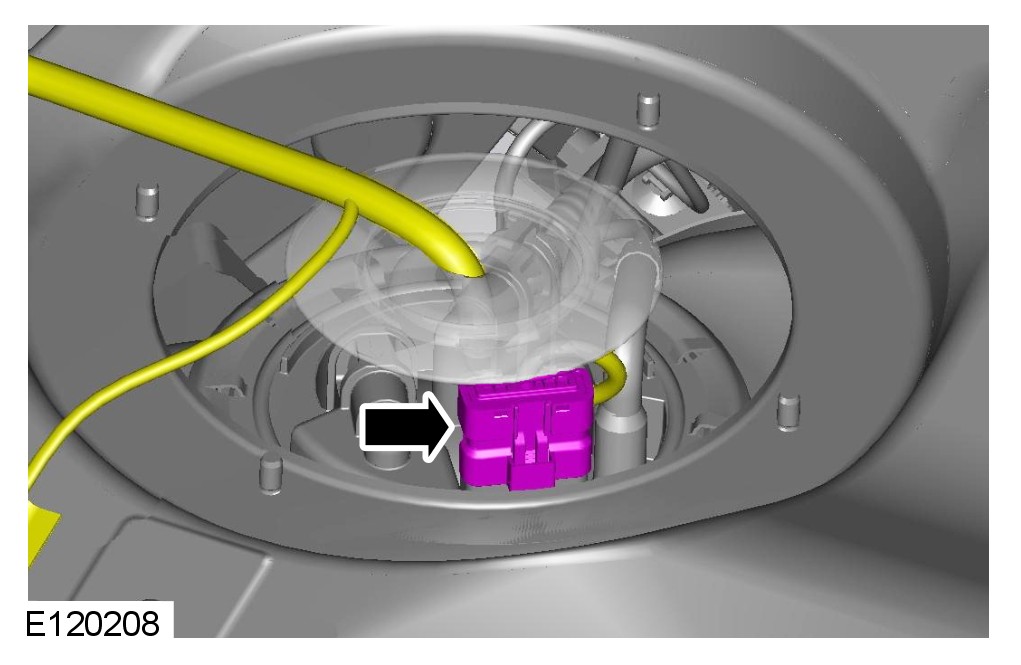 E120208