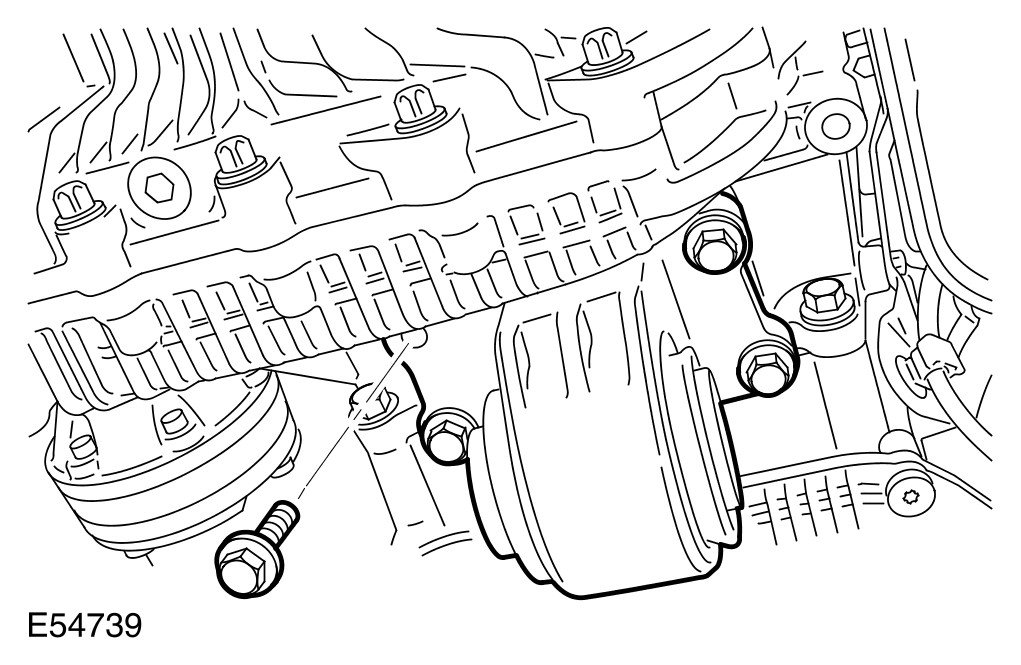 E54739