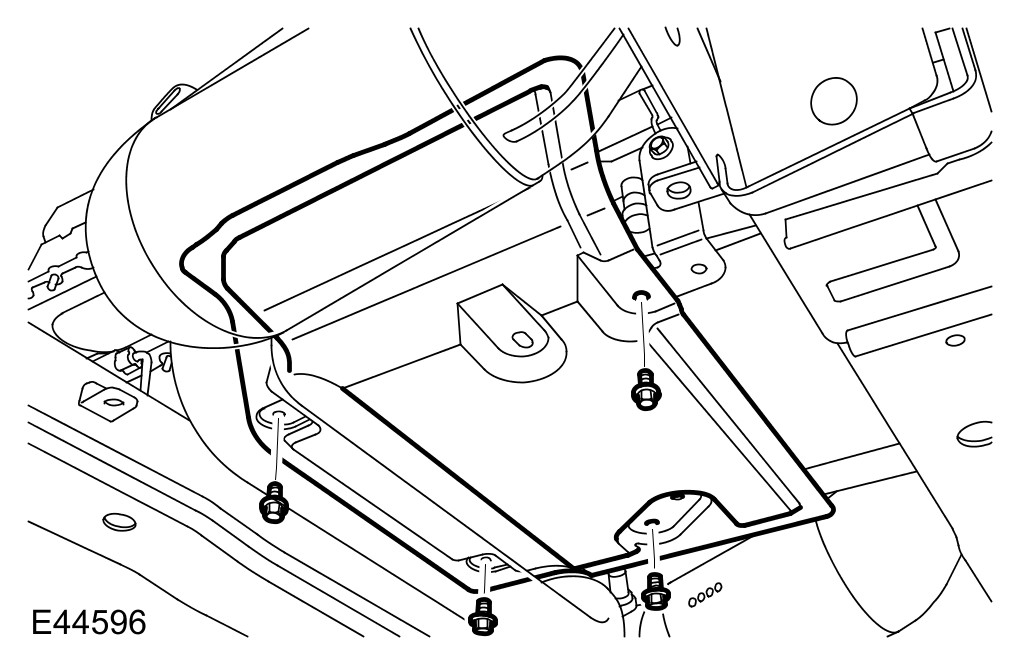 E44596