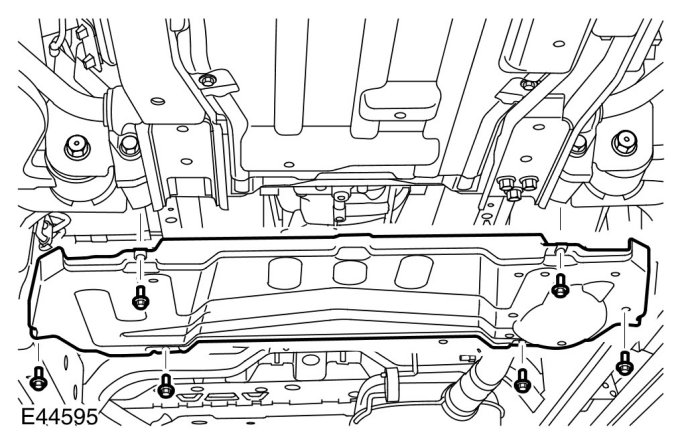 E44595