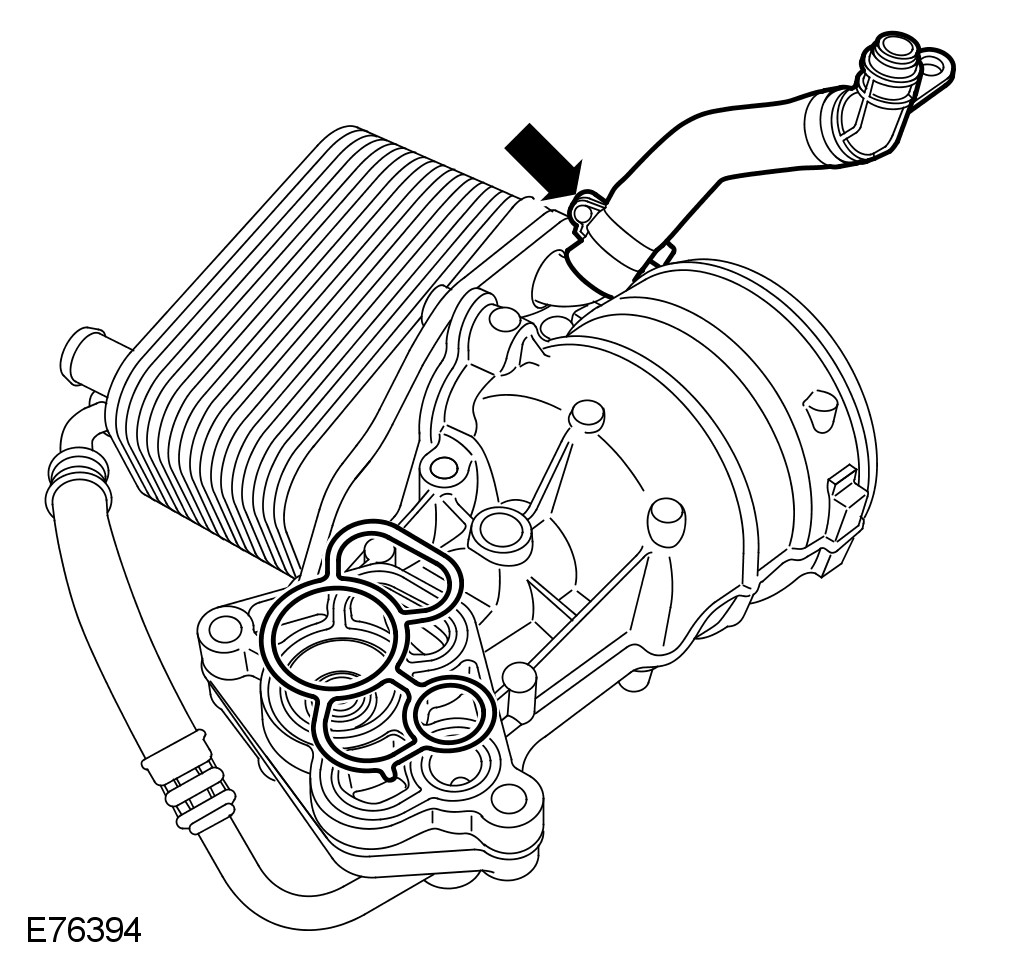 E76394