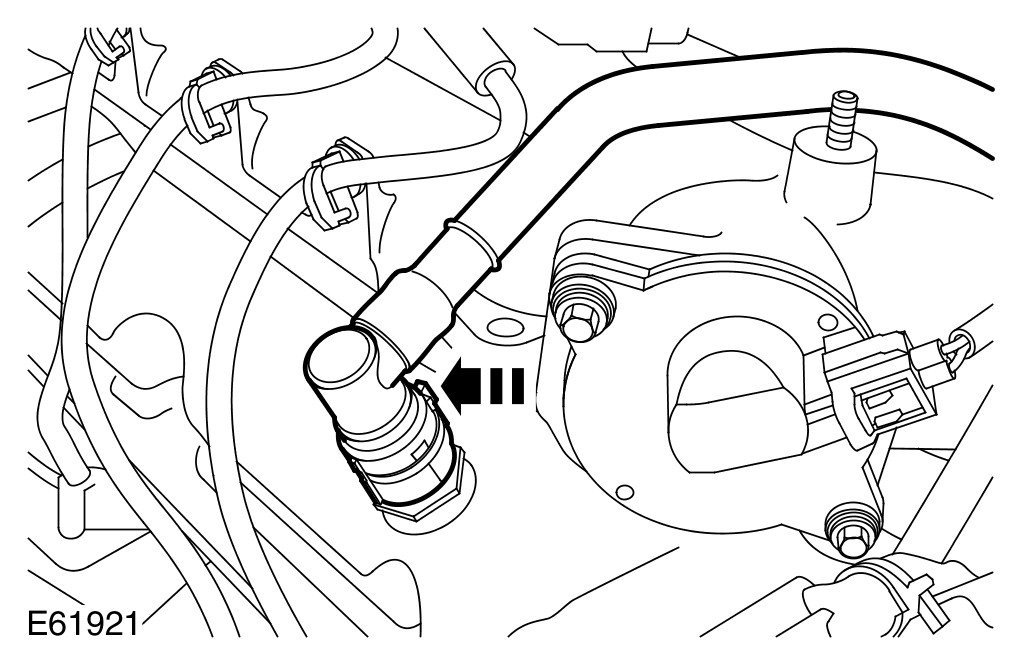 E61921