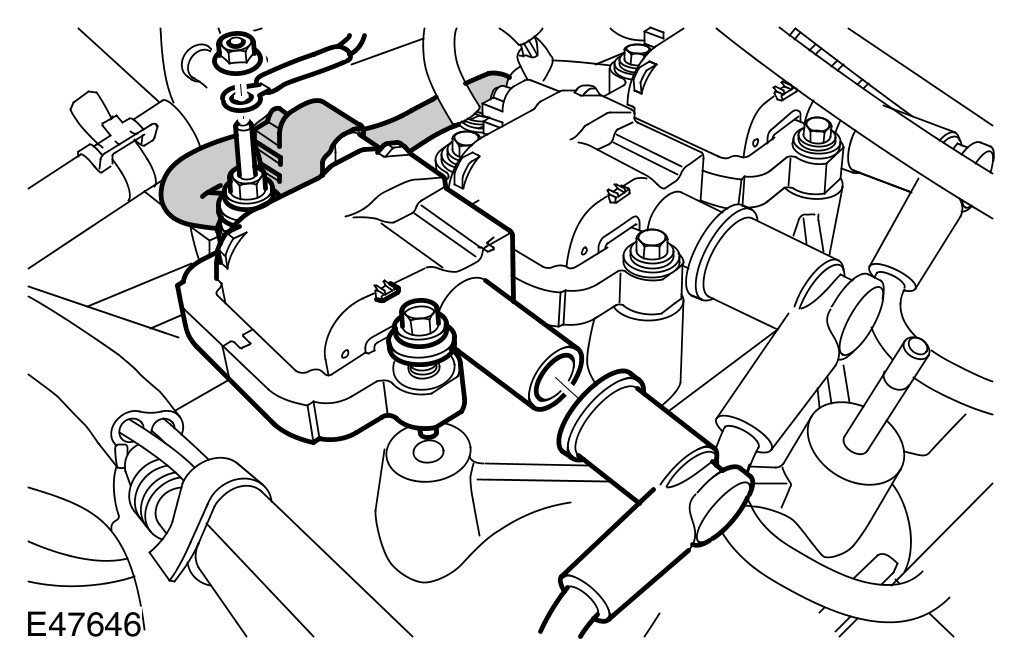 E47646