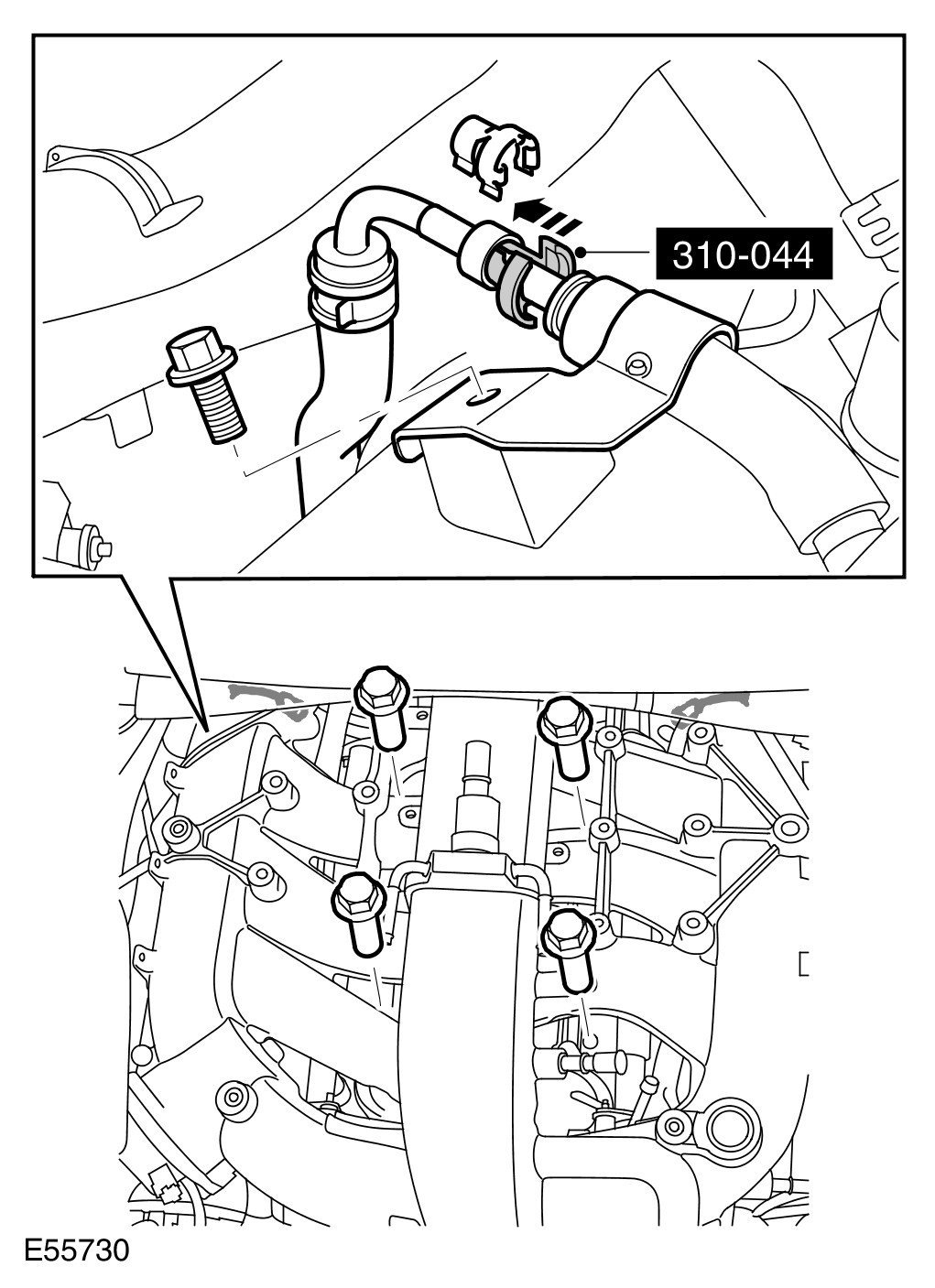 310-044

E55730