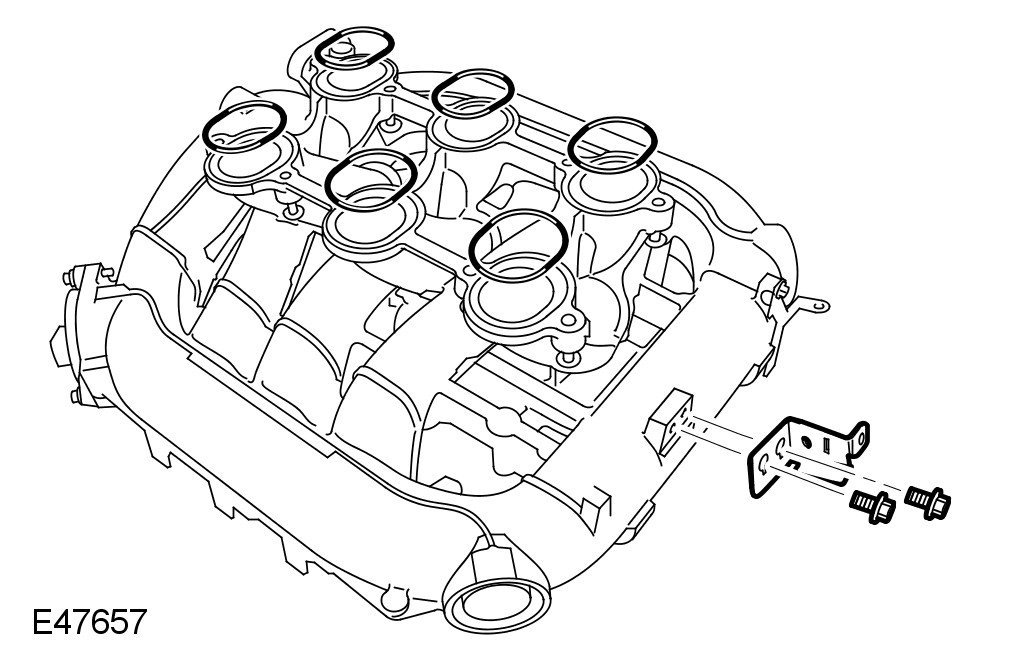 E47657