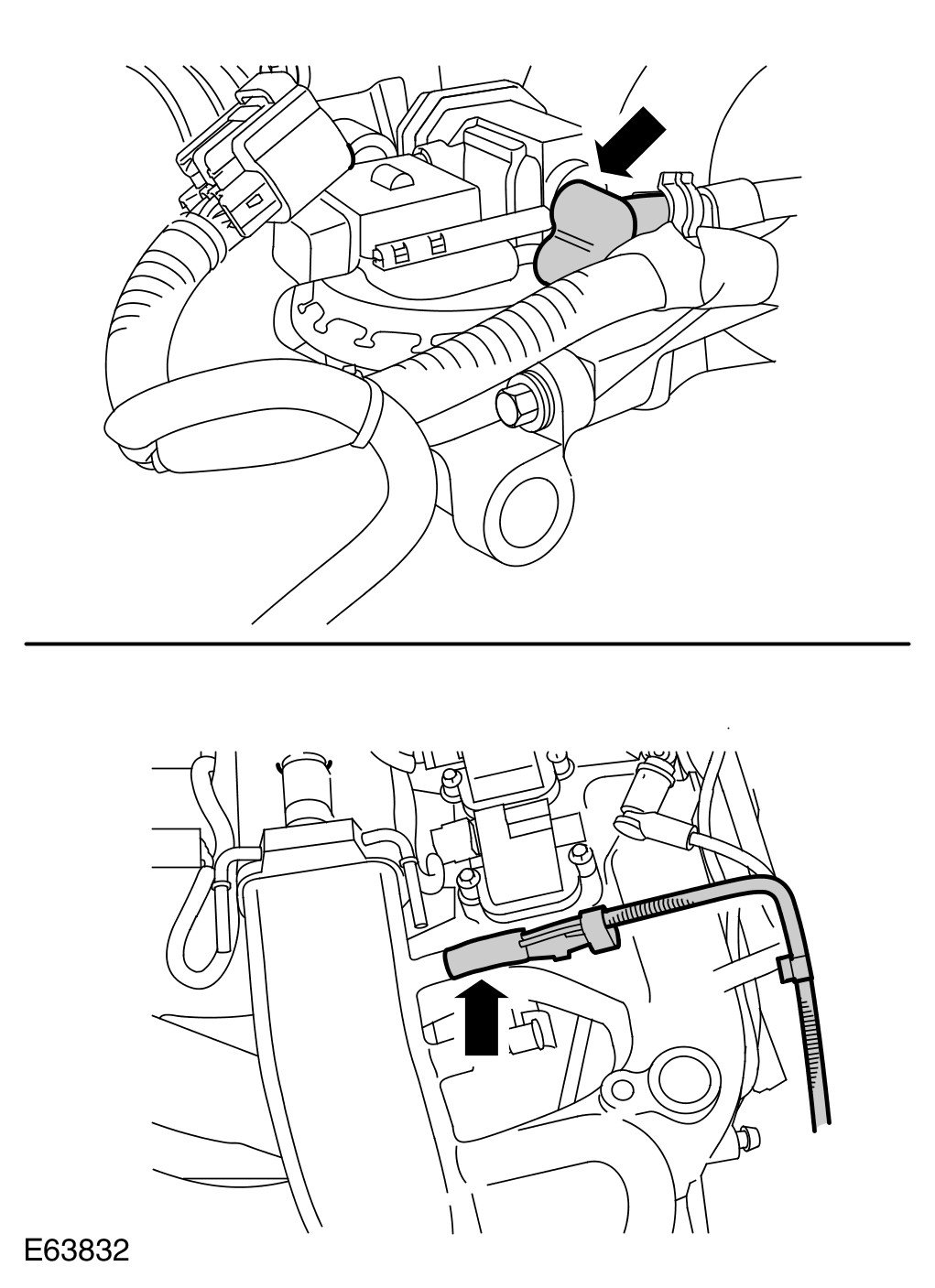 E63832