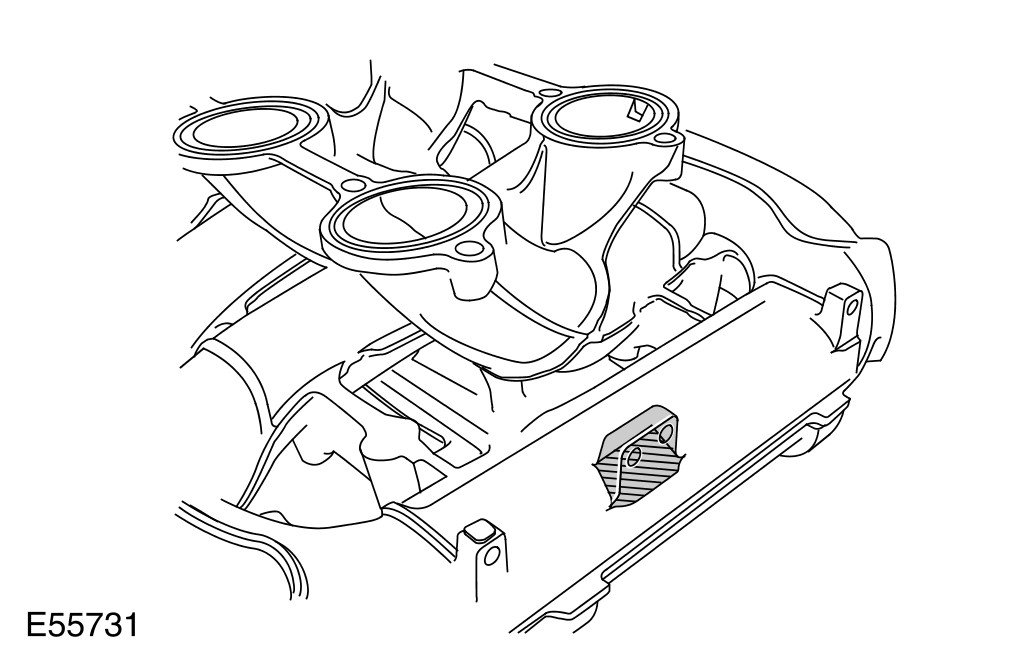 E55731