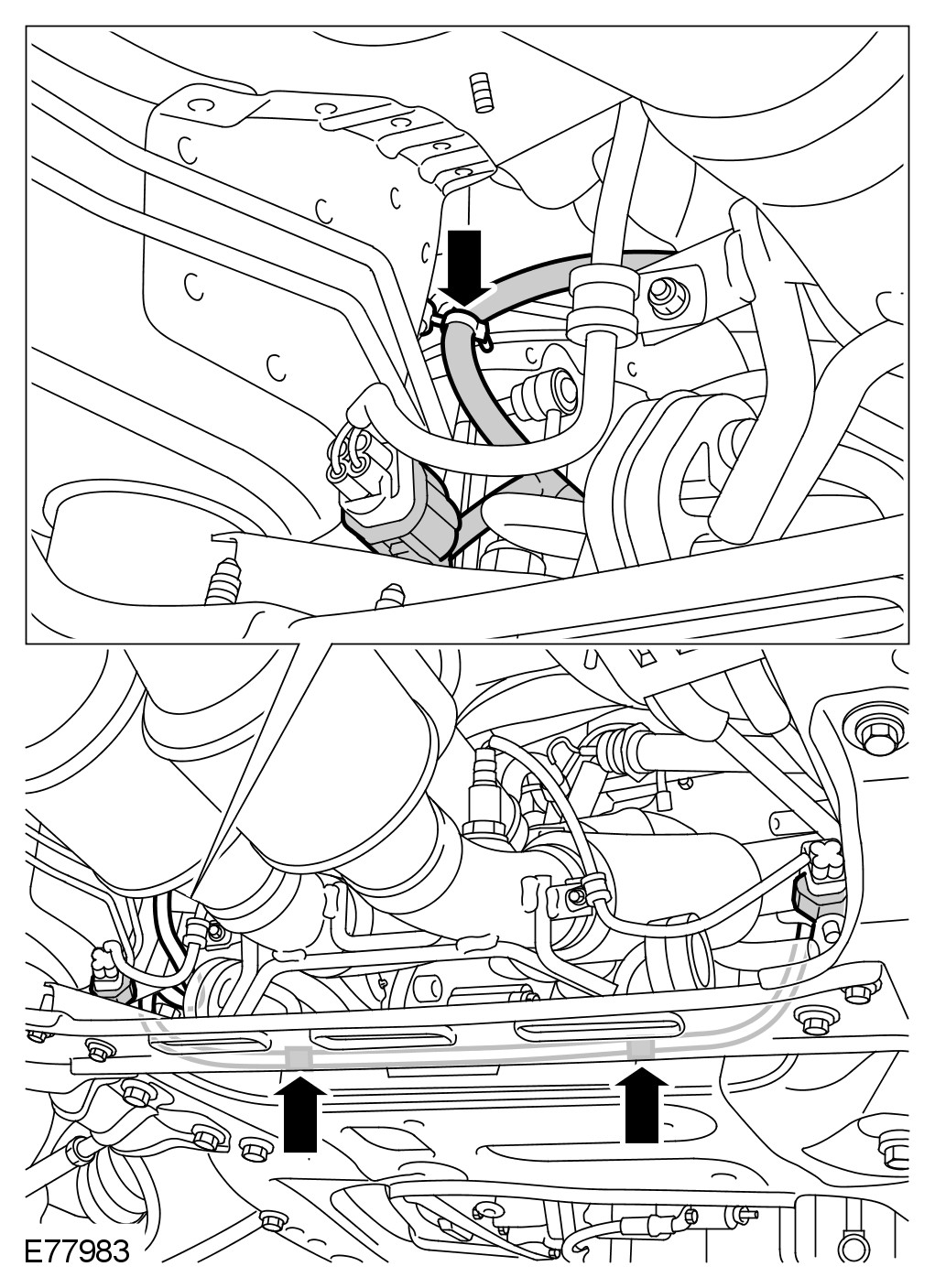 E77983