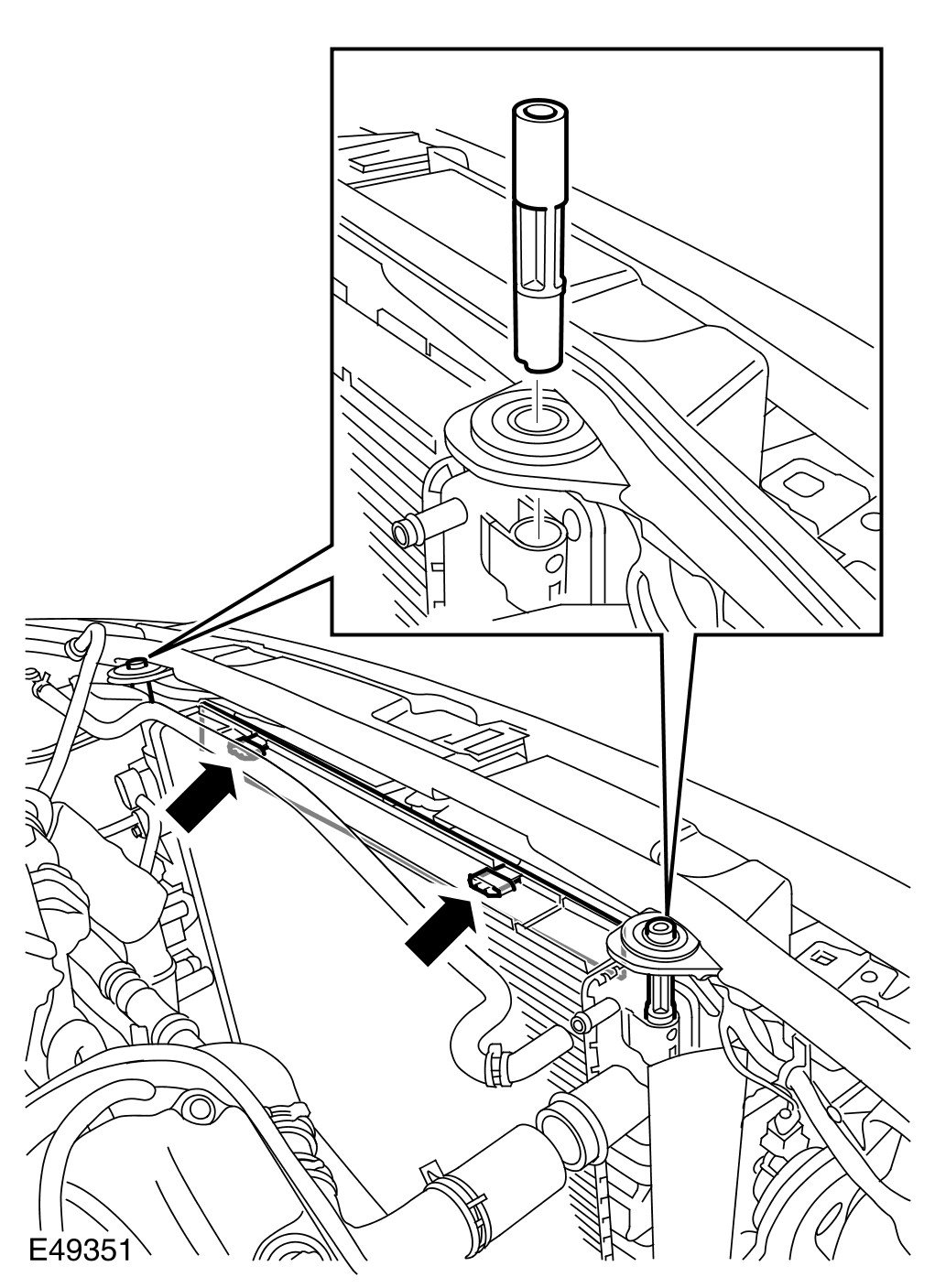 E49351