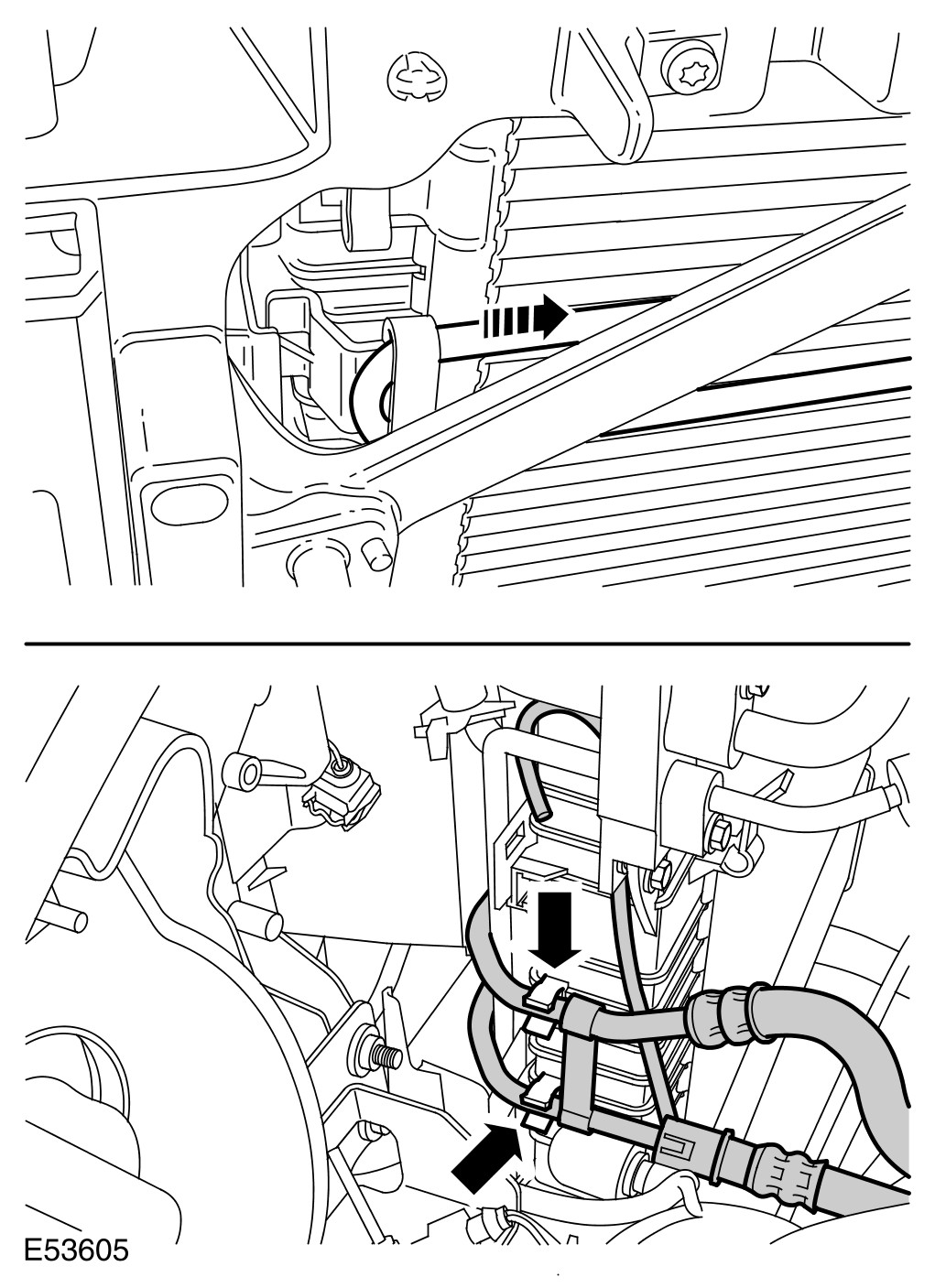 E53605