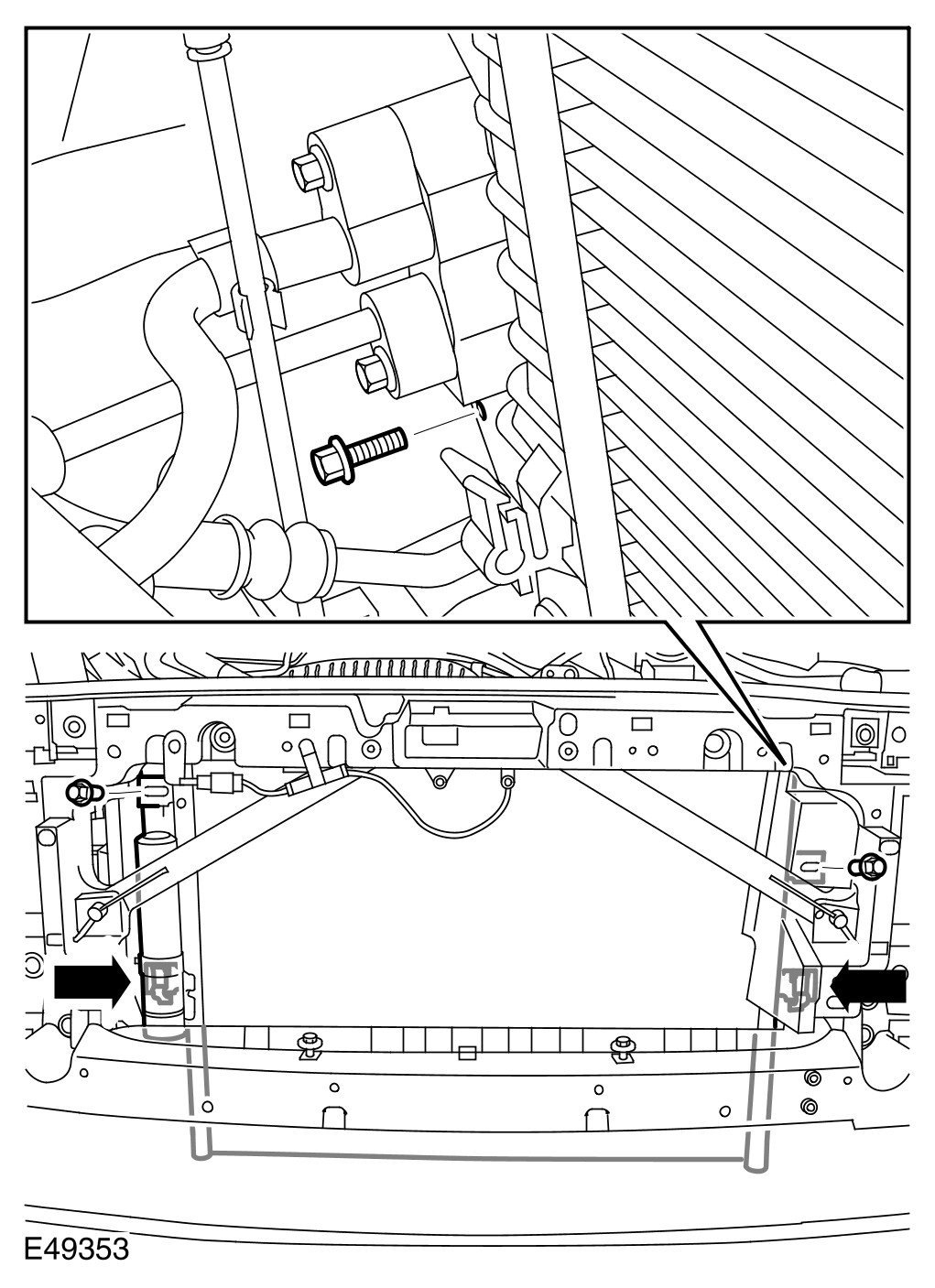 E49353