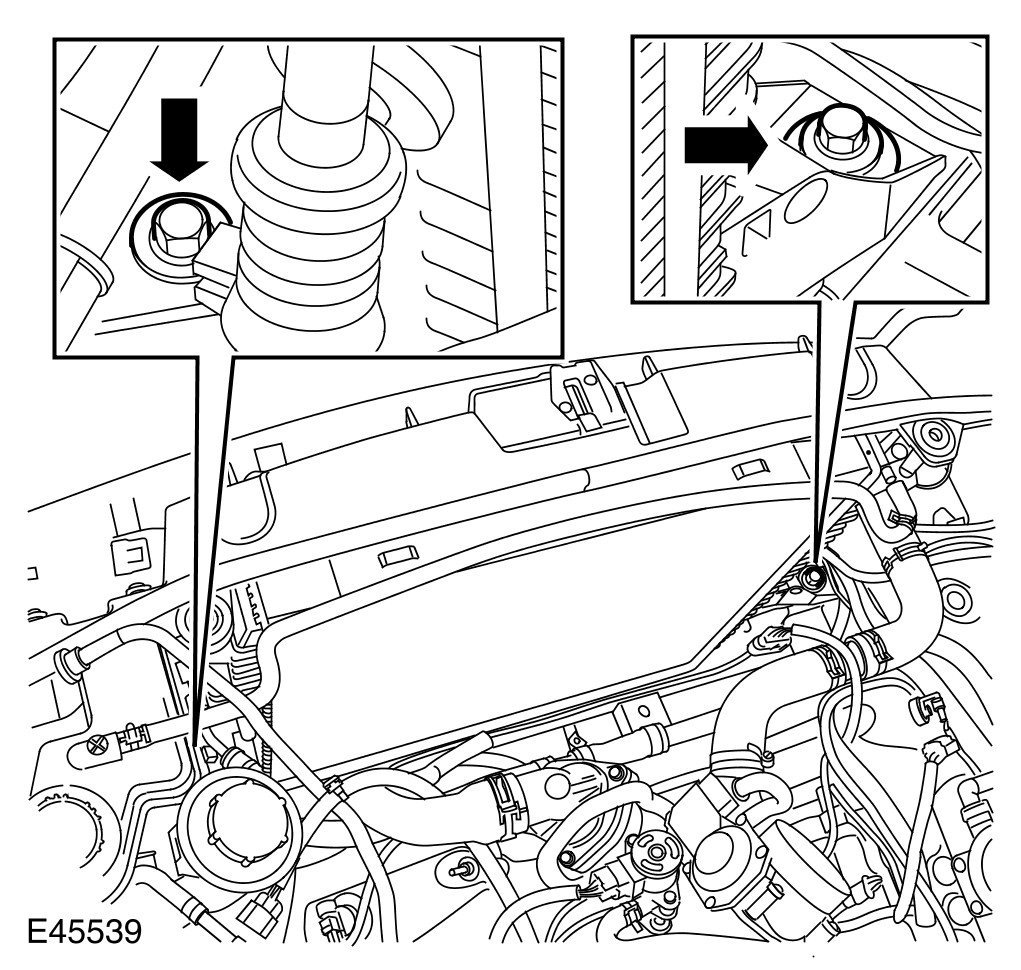 E45539