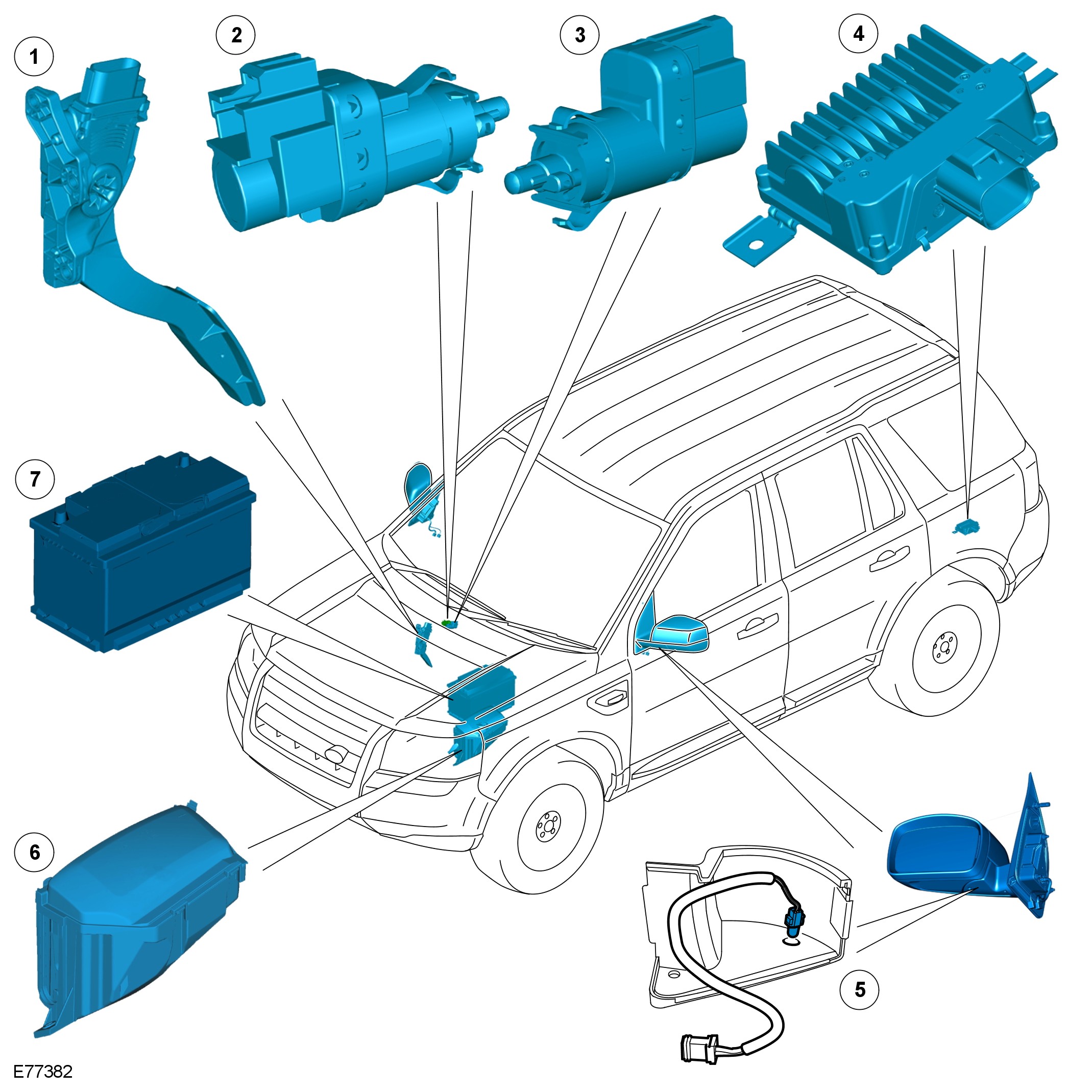 1
2
3
4
7
6
5
E77382