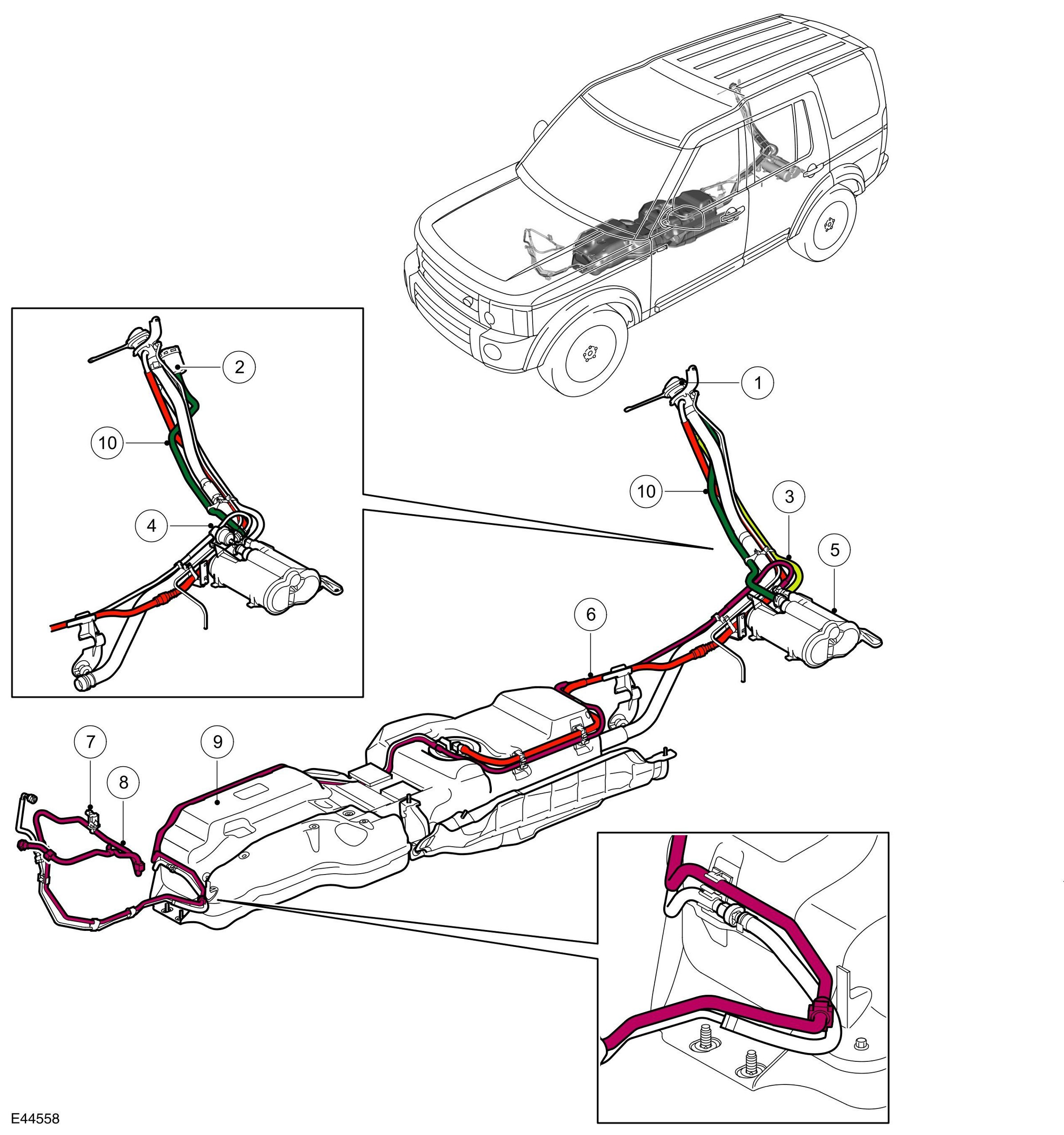 2
10
4
1
10
3
5
6
7
8
9
E44558