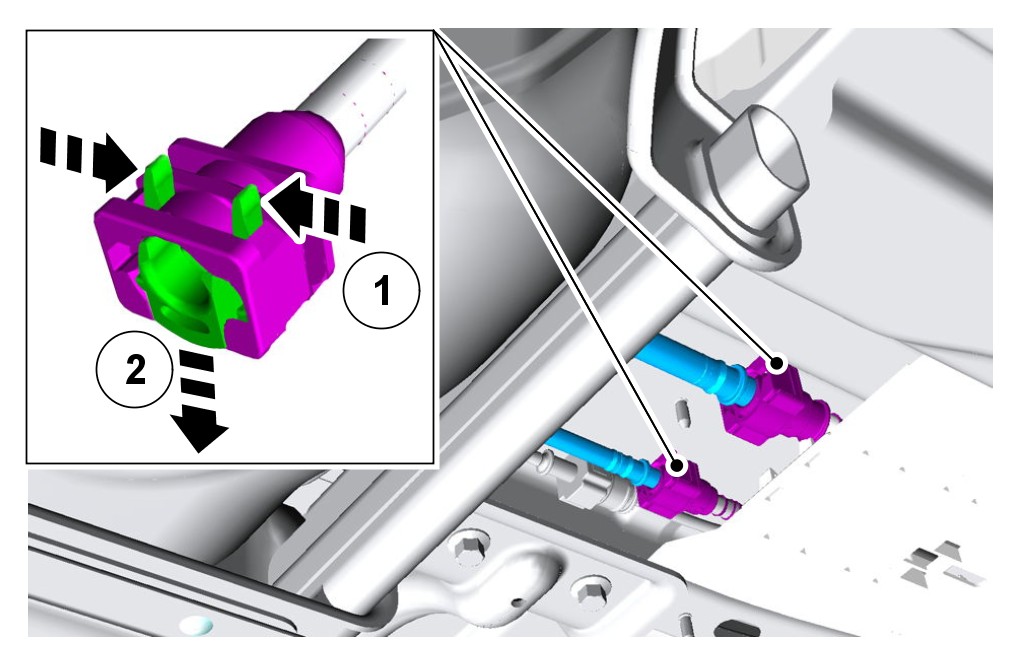 1
2