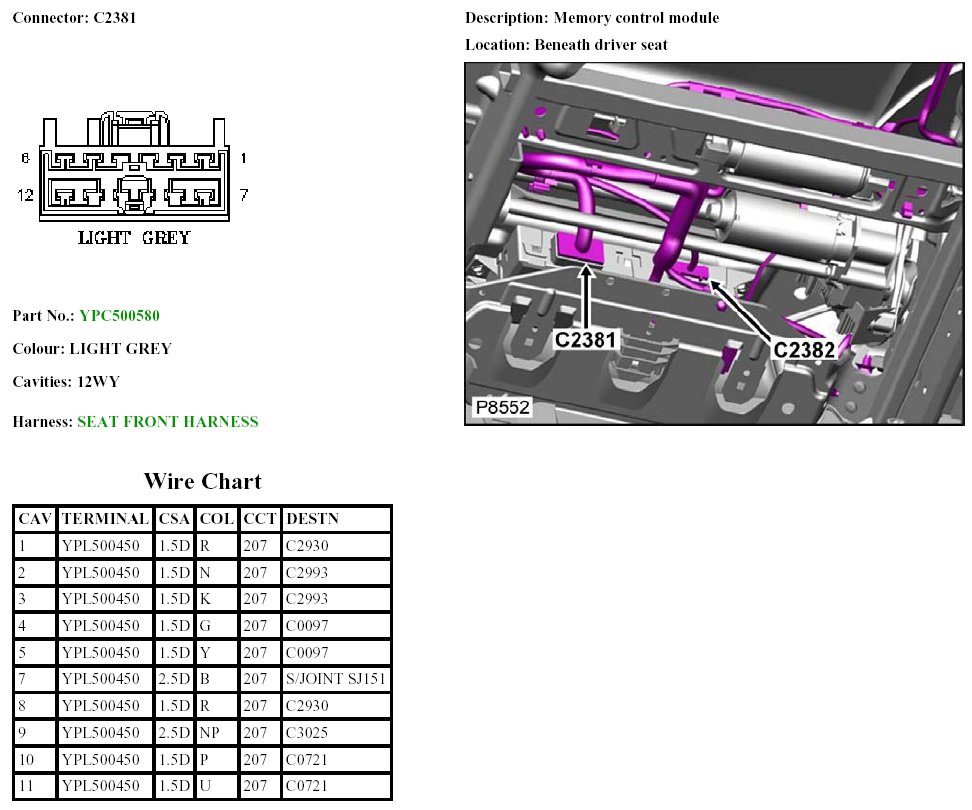 Connector: C2381

Description: Memory control module

Location: Beneath driver seat

6
1
12
7
LIGHT GREY

C2381
C2382
P8552

Part No.: YPC500580

Colour: LIGHT GREY

Cavities: 12WY

Harness: SEAT FRONT HARNESS

Wire Chart

| CAV | TERMINAL | CSA | COL | CCT | DESTN |
|---|---|---|---|---|---|
| 1 | YPL500450 | 1.5D | R | 207 | C2930 |
| 2 | YPL500450 | 1.5D | N | 207 | C2993 |
| 3 | YPL500450 | 1.5D | K | 207 | C2993 |
| 4 | YPL500450 | 1.5D | G | 207 | C0097 |
| 5 | YPL500450 | 1.5D | Y | 207 | C0097 |
| 7 | YPL500450 | 2.5D | B | 207 | S/JOINT SJ151 |
| 8 | YPL500450 | 1.5D | R | 207 | C2930 |
| 9 | YPL500450 | 2.5D | NP | 207 | C3025 |
| 10 | YPL500450 | 1.5D | P | 207 | C0721 |
| 11 | YPL500450 | 1.5D | U | 207 | C0721 |